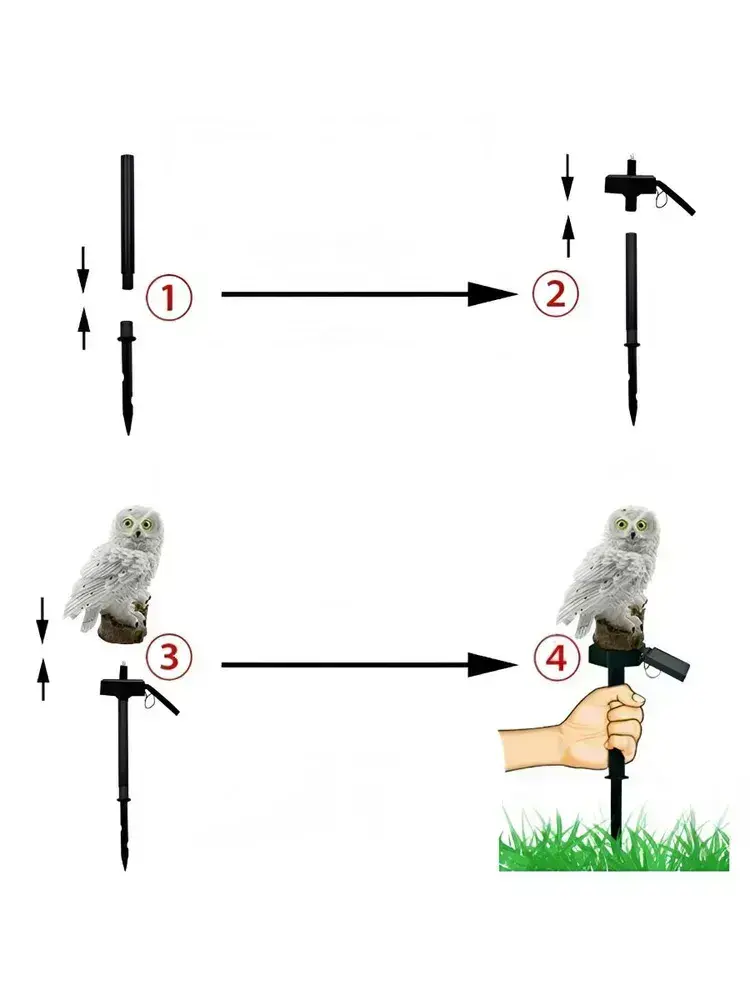 1
2
3
4