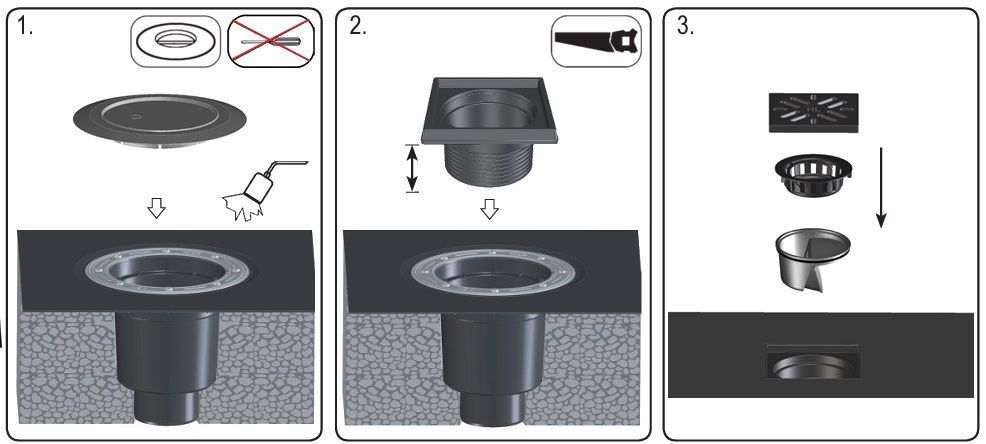 1.

2.

3.