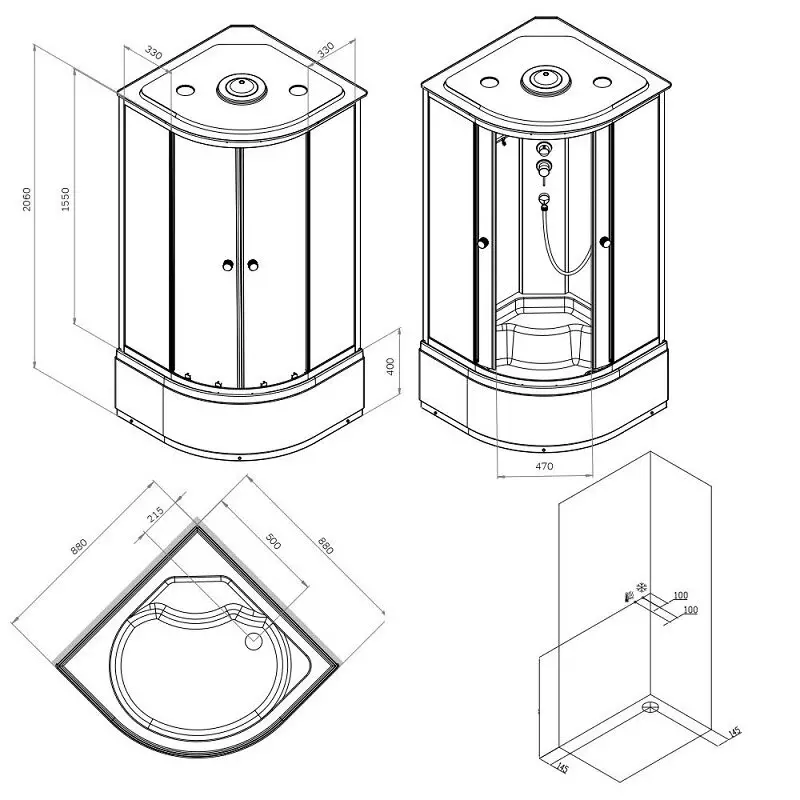 330
330
2060
1550
400
470
880
215
500
880
100
100
145
145