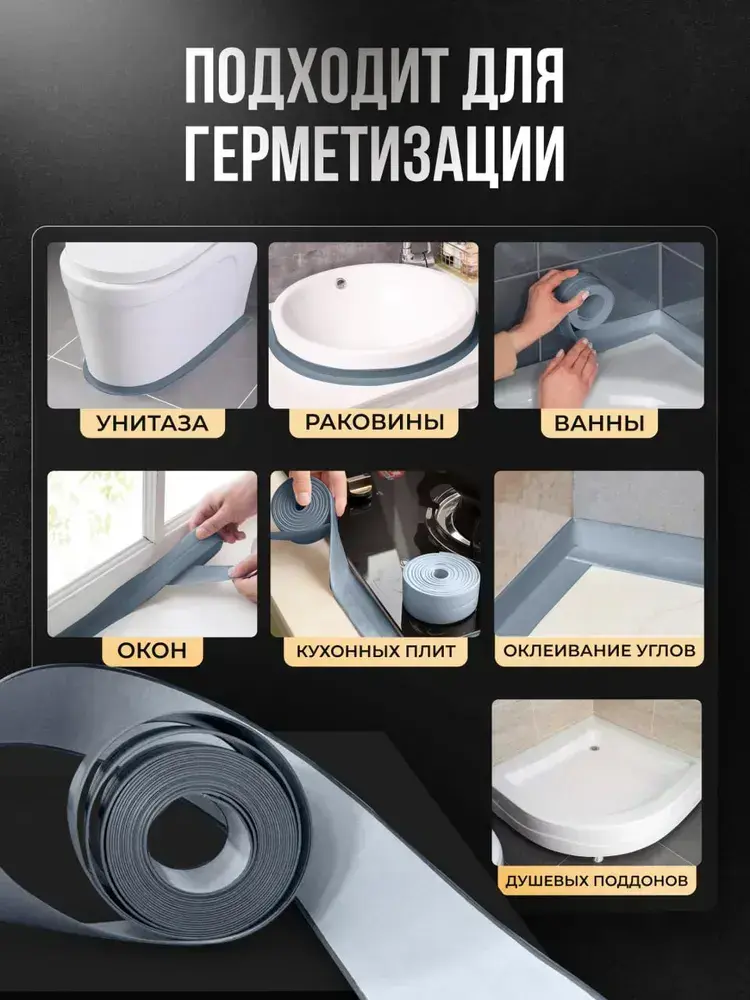 ПОДХОДИТ ДЛЯ ГЕРМЕТИЗАЦИИ

УНИТАЗА

РАКОВИНЫ

ВАННЫ

ОКОН

КУХОННЫХ ПЛИТ

ОКЛЕИВАНИЕ УГЛОВ

ДУШЕВЫХ ПОДДОНОВ