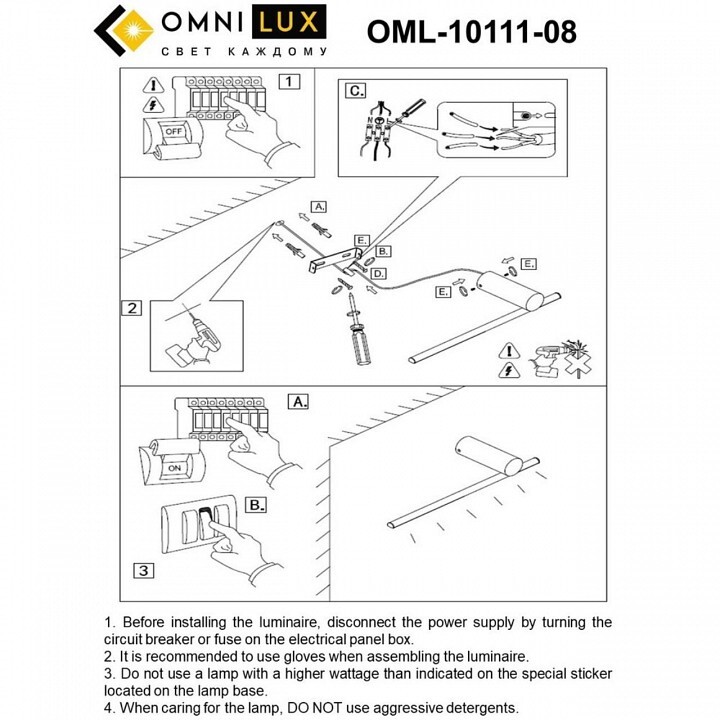 OMNI LUX
СВЕТ КАЖДОМУ

OML-10111-08

1
OFF

C.
N L

A.
E.
B.
D.
E.
E.

2

A.
ON

B.

3

1. Before installing the luminaire, disconnect the power supply by turning the circuit breaker or fuse on the electrical panel box.
2. It is recommended to use gloves when assembling the luminaire.
3. Do not use a lamp with a higher wattage than indicated on the special sticker located on the lamp base.
4. When caring for the lamp, DO NOT use aggressive detergents.