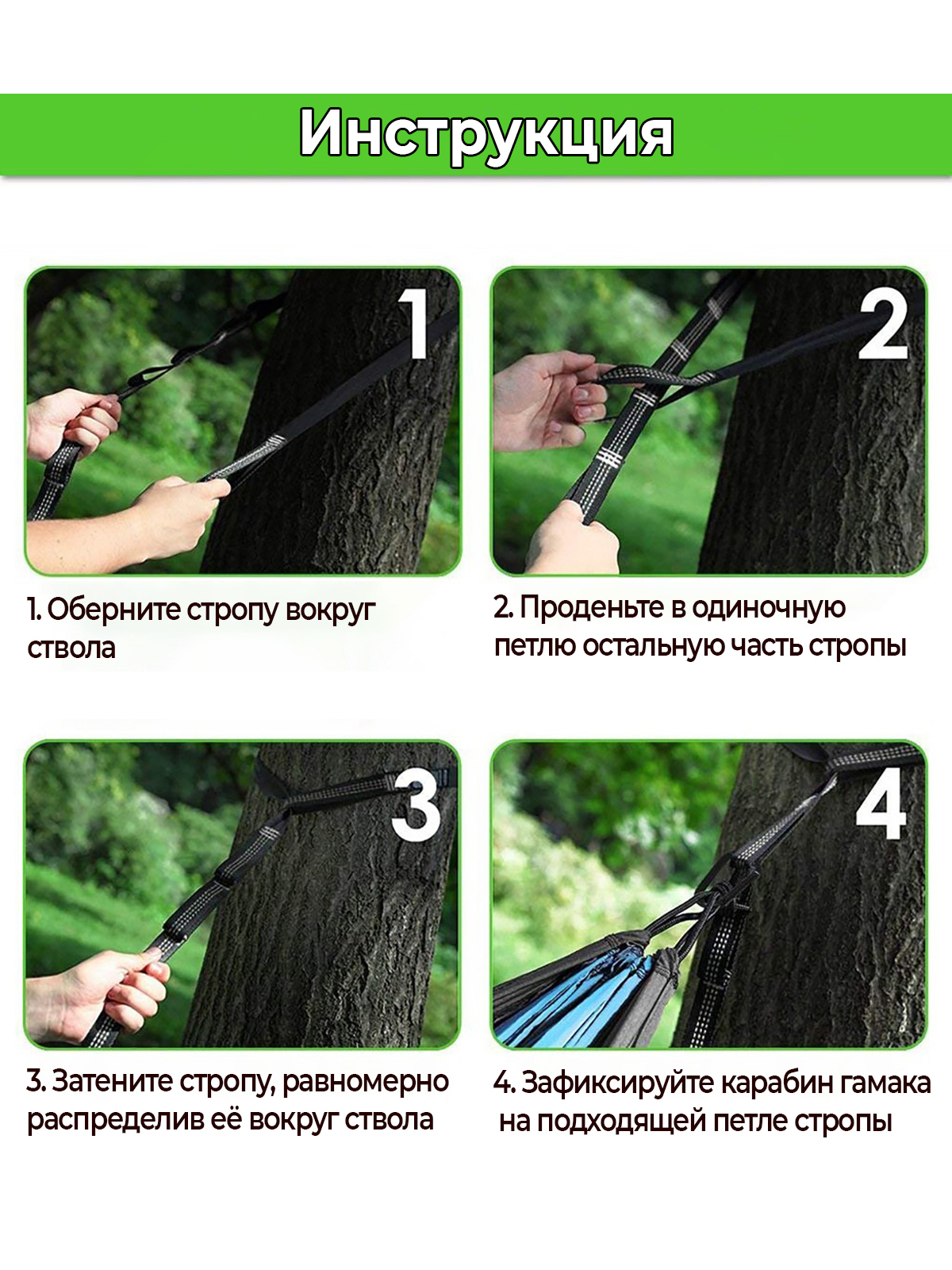 Инструкция

1

1. Оберните стропу вокруг ствола

2

2. Проденьте в одиночную петлю остальную часть стропы

3

3. Затените стропу, равномерно распределив её вокруг ствола

4

4. Зафиксируйте карабин гамака на подходящей петле стропы