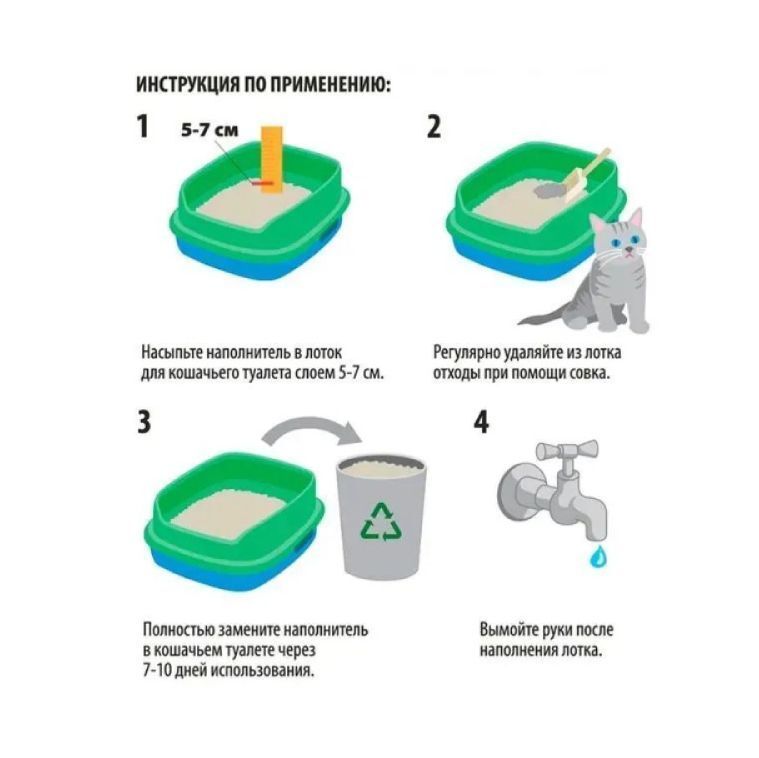 ИНСТРУКЦИЯ ПО ПРИМЕНЕНИЮ:

1

5-7 см

Насыпьте наполнитель в лоток для кошачьего туалета слоем 5-7 см.

2

Регулярно удаляйте из лотка отходы при помощи совка.

3

Полностью замените наполнитель в кошачьем туалете через 7-10 дней использования.

4

Вымойте руки после наполнения лотка.