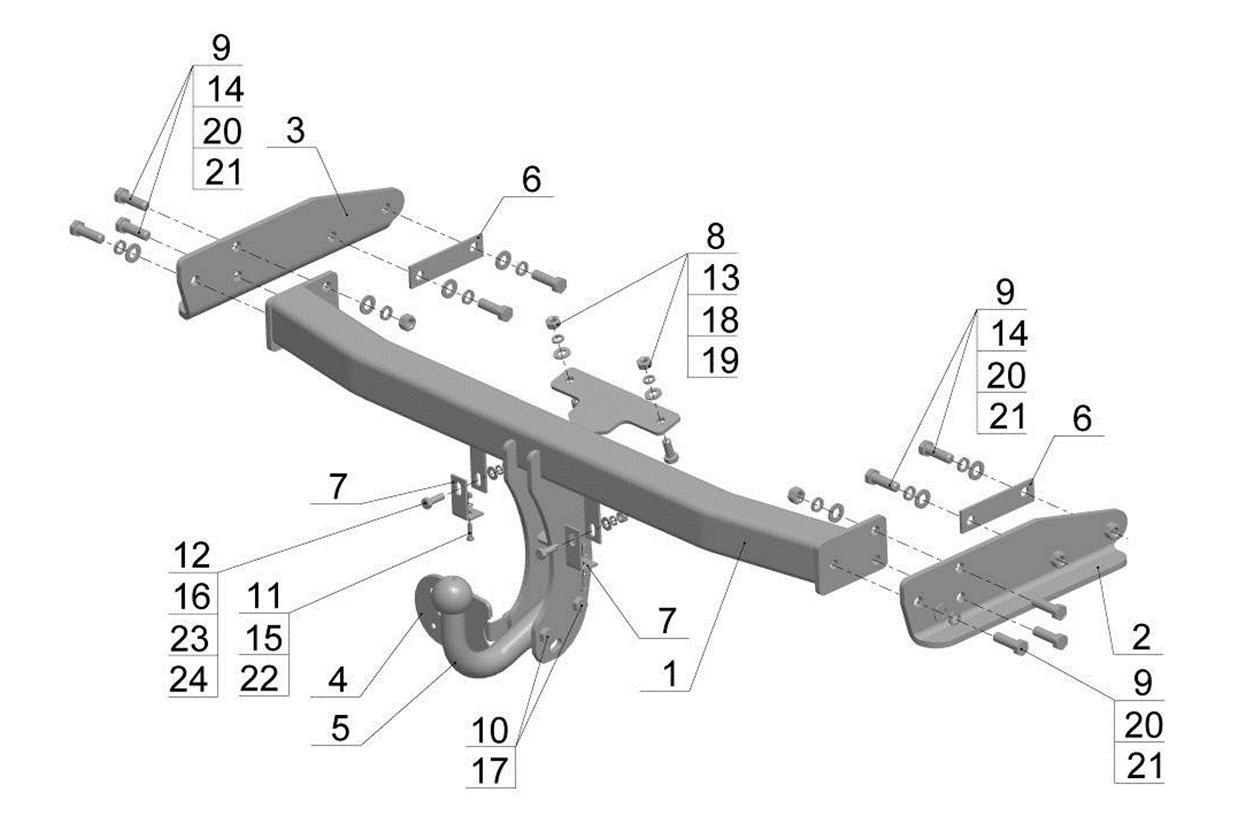 9
14
20
21
3
6
8
13
18
19
9
14
20
21
6
7
12
16
23
24
11
15
22
4
5
10
17
7
1
2
9
20
21