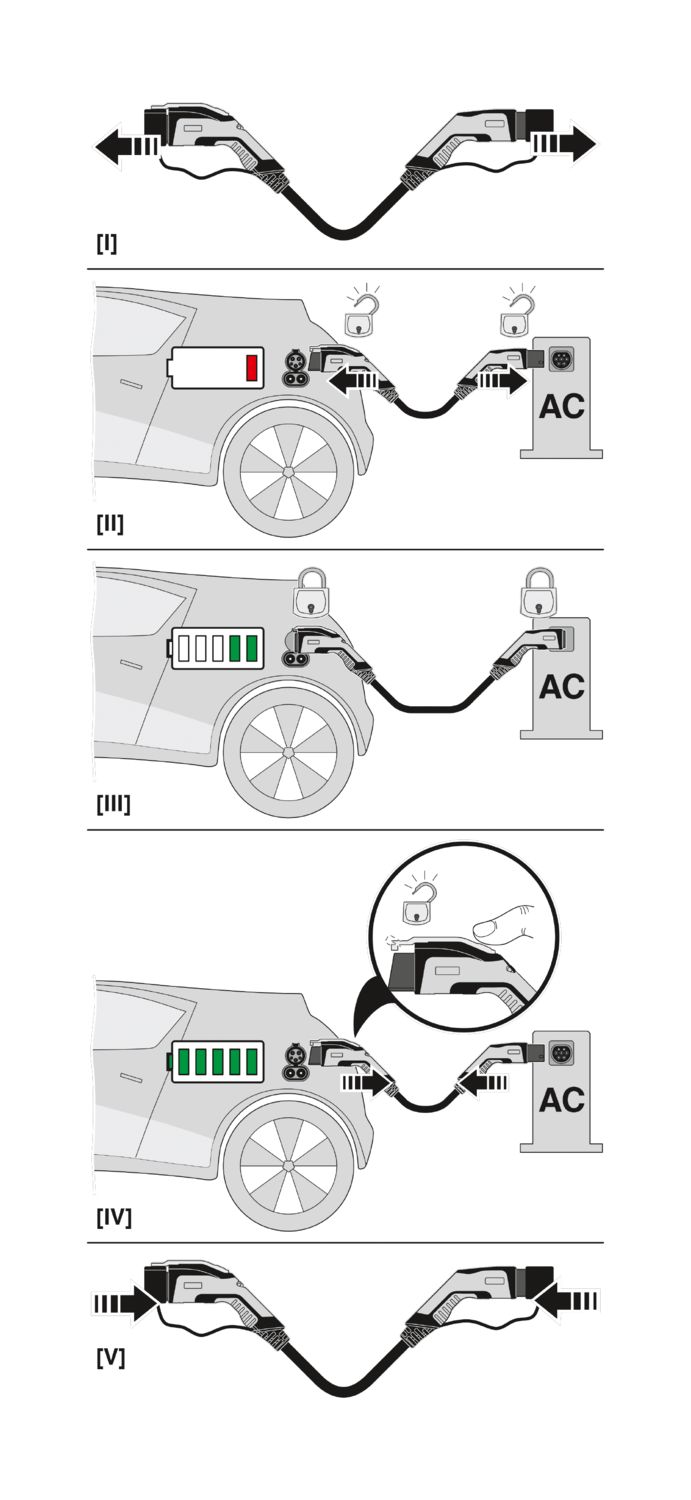 [I]

AC

[II]

AC

[III]

AC

[IV]

[V]