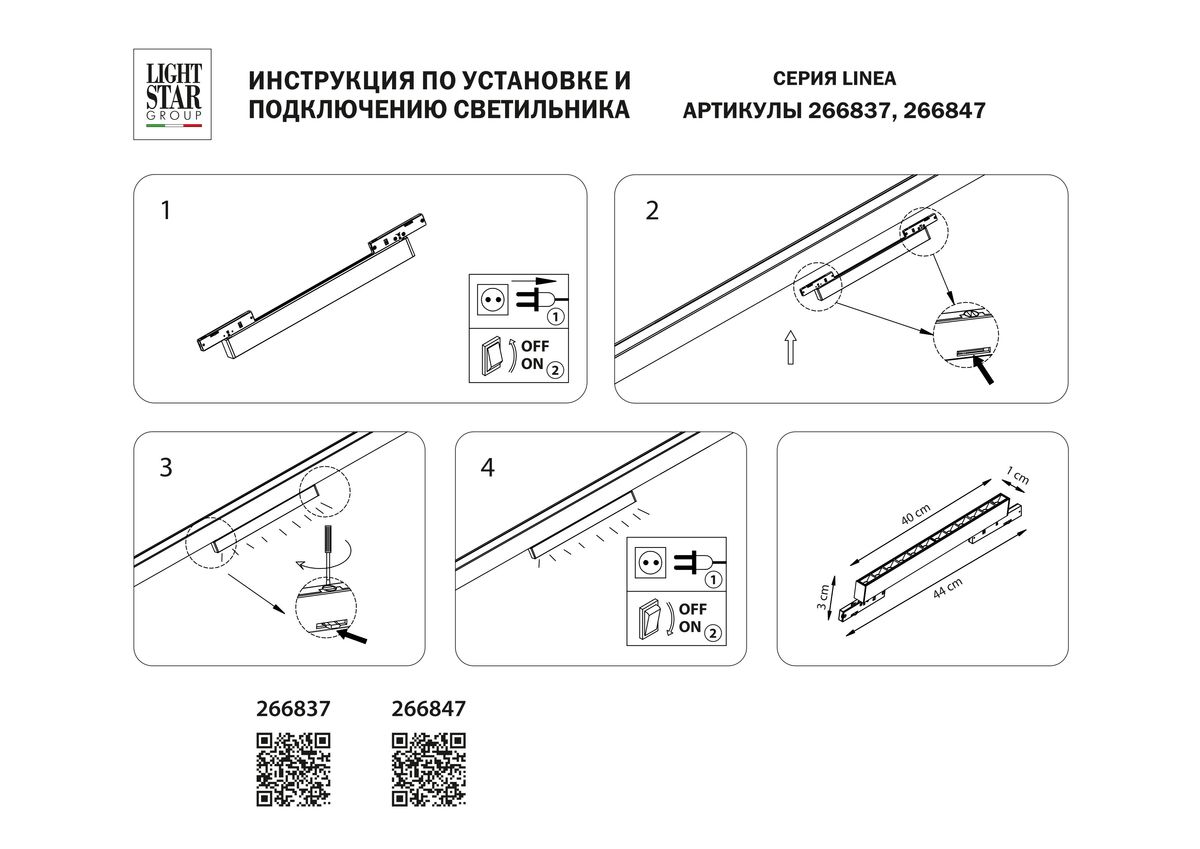 LIGHT STAR GROUP

ИНСТРУКЦИЯ ПО УСТАНОВКЕ И ПОДКЛЮЧЕНИЮ СВЕТИЛЬНИКА

СЕРИЯ LINEA
АРТИКУЛЫ 266837, 266847

1

1
OFF
ON 2

2

3

4

1
OFF
ON 2

1 cm
40 cm
3 cm
44 cm

266837

266847