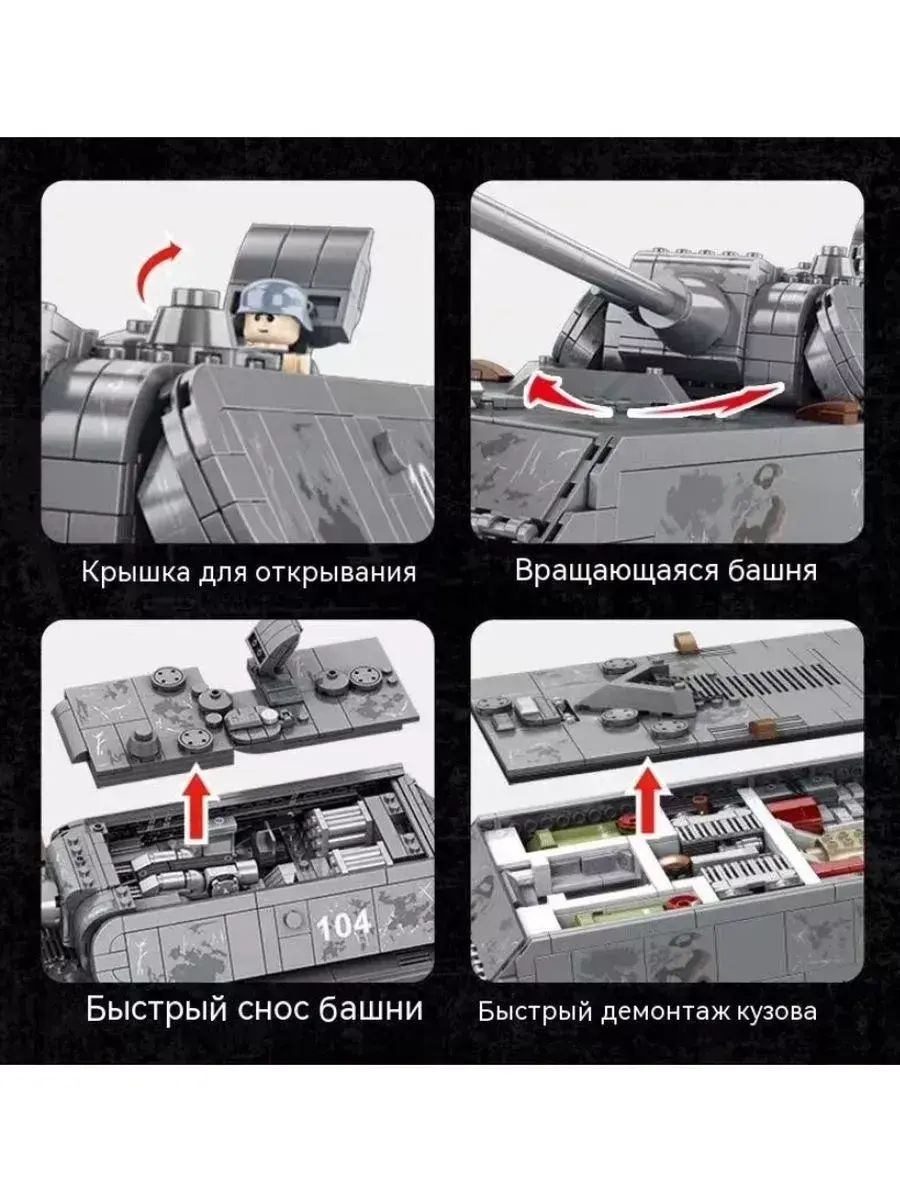 Крышка для открывания

Вращающаяся башня

104

Быстрый снос башни

Быстрый демонтаж кузова