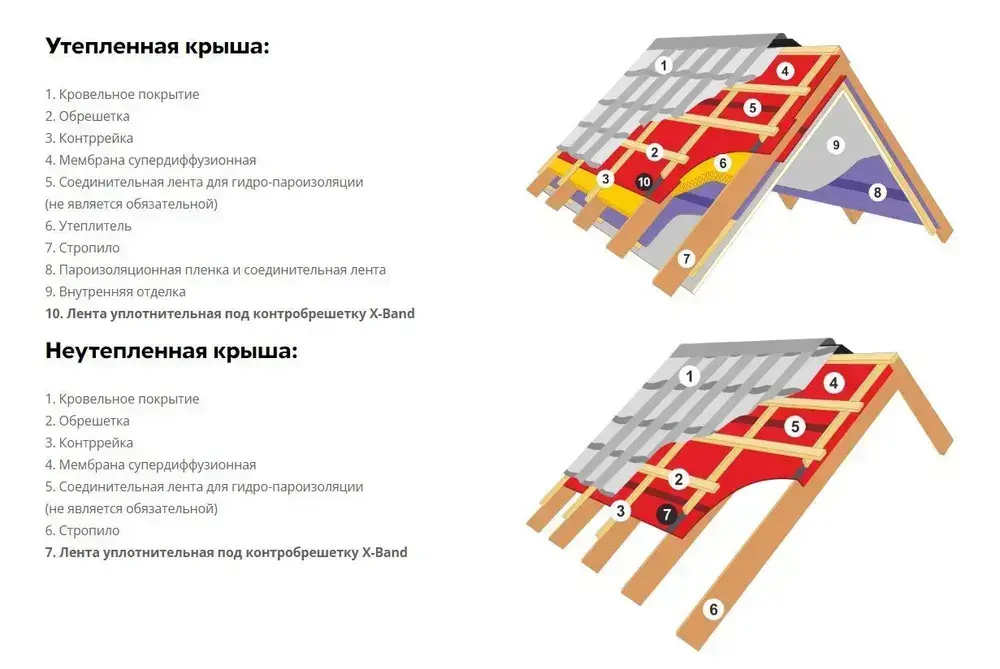 Утепленная крыша:

1. Кровельное покрытие
2. Обрешетка
3. Контррейка
4. Мембрана супердиффузионная
5. Соединительная лента для гидро-пароизоляции (не является обязательной)
6. Утеплитель
7. Стропило
8. Пароизоляционная пленка и соединительная лента
9. Внутренняя отделка
10. Лента уплотнительная под контробрешетку X-Band

1 4 5 2 6 9 3 10 8 7

Неутепленная крыша:

1. Кровельное покрытие
2. Обрешетка
3. Контррейка
4. Мембрана супердиффузионная
5. Соединительная лента для гидро-пароизоляции (не является обязательной)
6. Стропило
7. Лента уплотнительная под контробрешетку X-Band

1 4 5 2 3 7 6