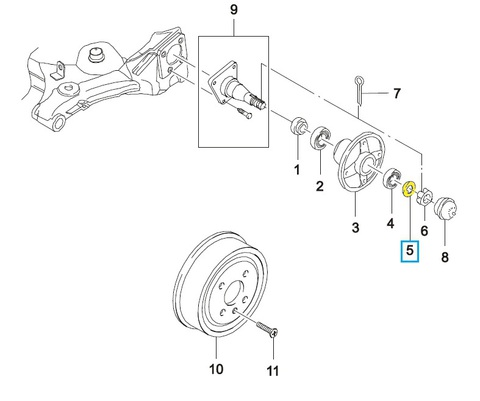 9
7
1
2
3
4
5
6
8
10
11