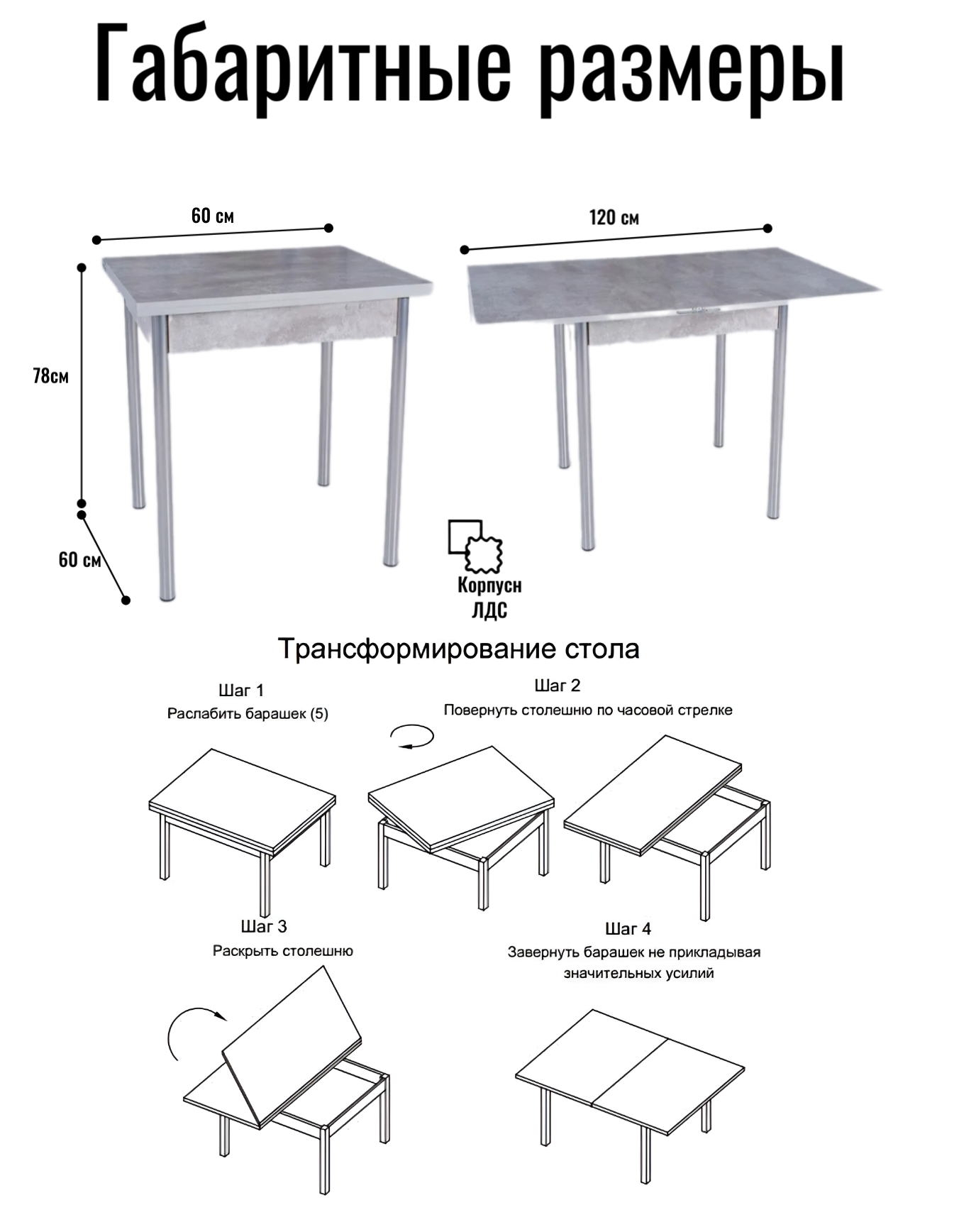 Габаритные размеры

60 см

120 см

78см

60 см

Корпусн ЛДС

Трансформирование стола

Шаг 1
Раслабить барашек (5)

Шаг 2
Повернуть столешню по часовой стрелке

Шаг 3
Раскрыть столешню

Шаг 4
Завернуть барашек не прикладывая значительных усилий