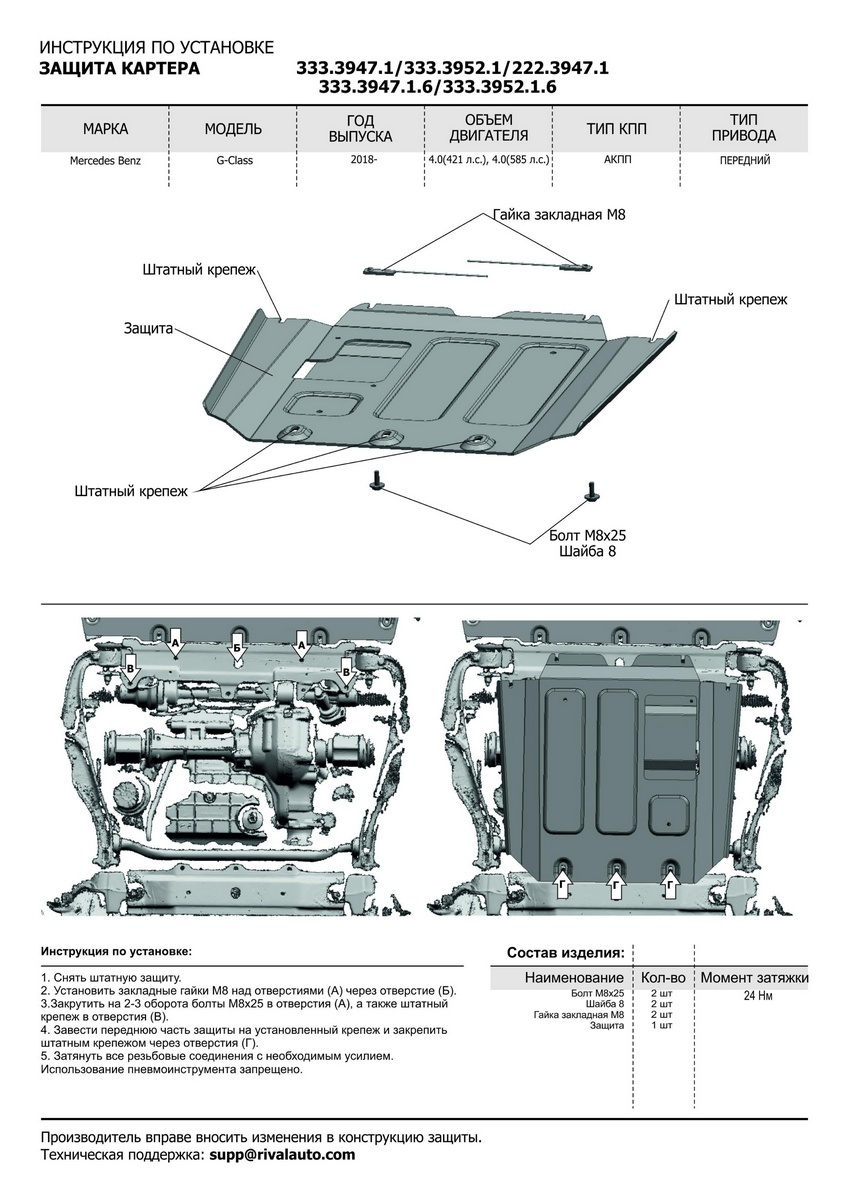 ИНСТРУКЦИЯ ПО УСТАНОВКЕ
ЗАЩИТА КАРТЕРА 333.3947.1/333.3952.1/222.3947.1
333.3947.1.6/333.3952.1.6

| МАРКА | МОДЕЛЬ | ГОД ВЫПУСКА | ОБЪЕМ ДВИГАТЕЛЯ | ТИП КПП | ТИП ПРИВОДА |
|---|---|---|---|---|---|
| Mercedes Benz | G-Class | 2018- | 4.0(421 л.с.), 4.0(585 л.с.) | АКПП | ПЕРЕДНИЙ |

Гайка закладная М8
Штатный крепеж
Штатный крепеж
Защита
Штатный крепеж
Болт М8х25
Шайба 8

А
Б
А
В
В
Г
Г
Г

Инструкция по установке:

1. Снять штатную защиту.
2. Установить закладные гайки М8 над отверстиями (А) через отверстие (Б).
3.Закрутить на 2-3 оборота болты М8х25 в отверстия (А), а также штатный крепеж в отверстия (В).
4. Завести переднюю часть защиты на установленный крепеж и закрепить штатным крепежом через отверстия (Г).
5. Затянуть все резьбовые соединения с необходимым усилием.
Использование пневмоинструмента запрещено.

Состав изделия:

| Наименование | Кол-во | Момент затяжки |
|---|---|---|
| Болт М8х25 | 2 шт | 24 Нм |
| Шайба 8 | 2 шт | |
| Гайка закладная М8 | 2 шт | |
| Защита | 1 шт | |

Производитель вправе вносить изменения в конструкцию защиты.
Техническая поддержка: supp@rivalauto.com