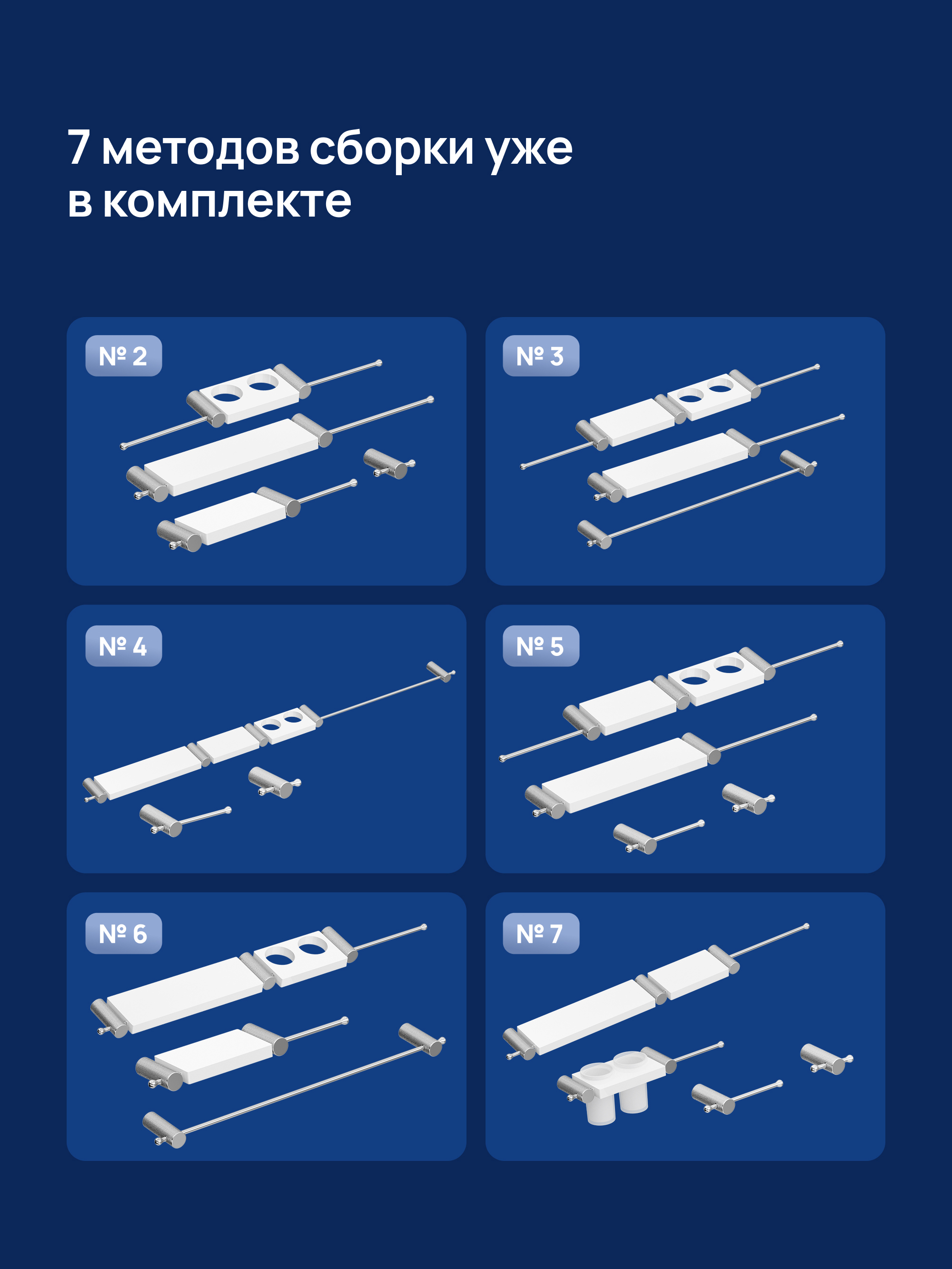 7 методов сборки уже в комплекте

№ 2

№ 3

№ 4

№ 5

№ 6

№ 7