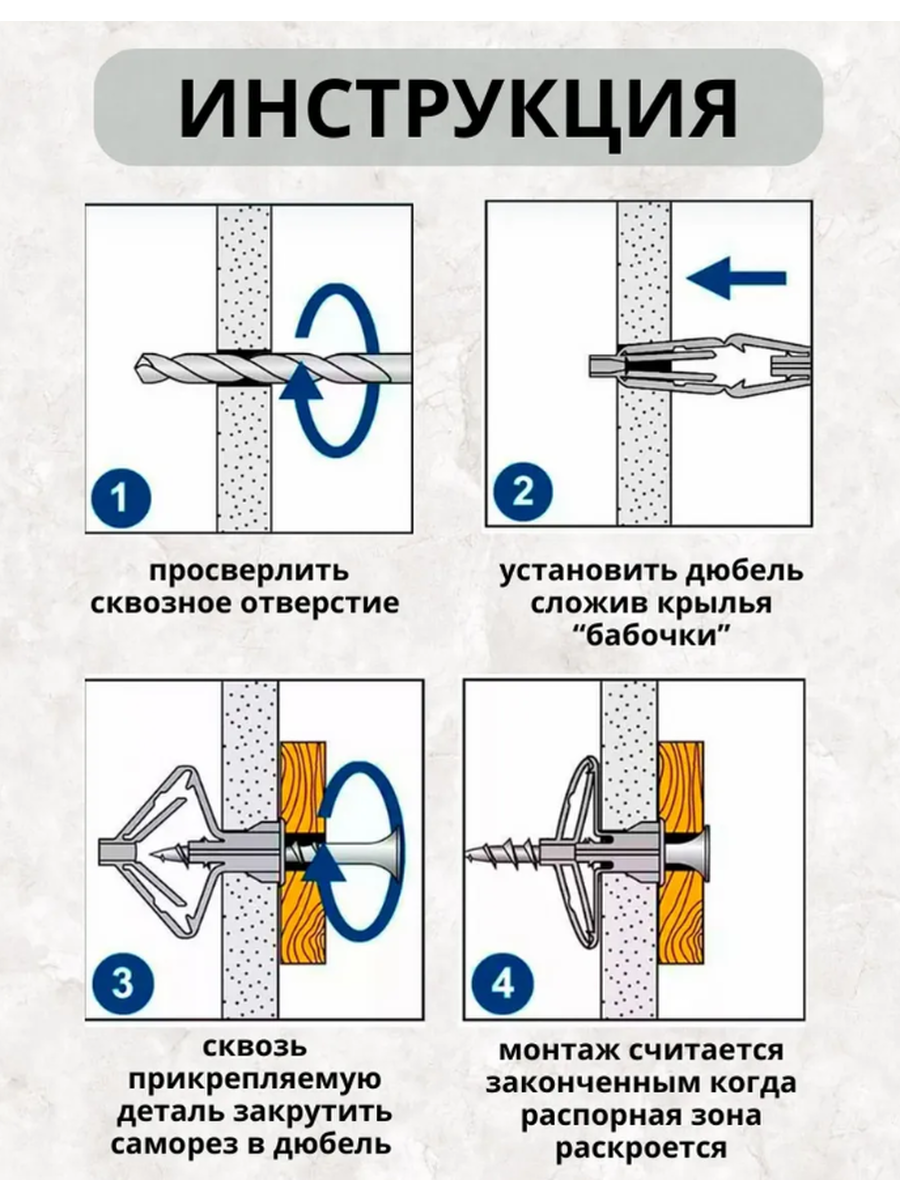 ИНСТРУКЦИЯ

1

просверлить сквозное отверстие

2

установить дюбель сложив крылья “бабочки”

3

сквозь прикрепляемую деталь закрутить саморез в дюбель

4

монтаж считается законченным когда распорная зона раскроется