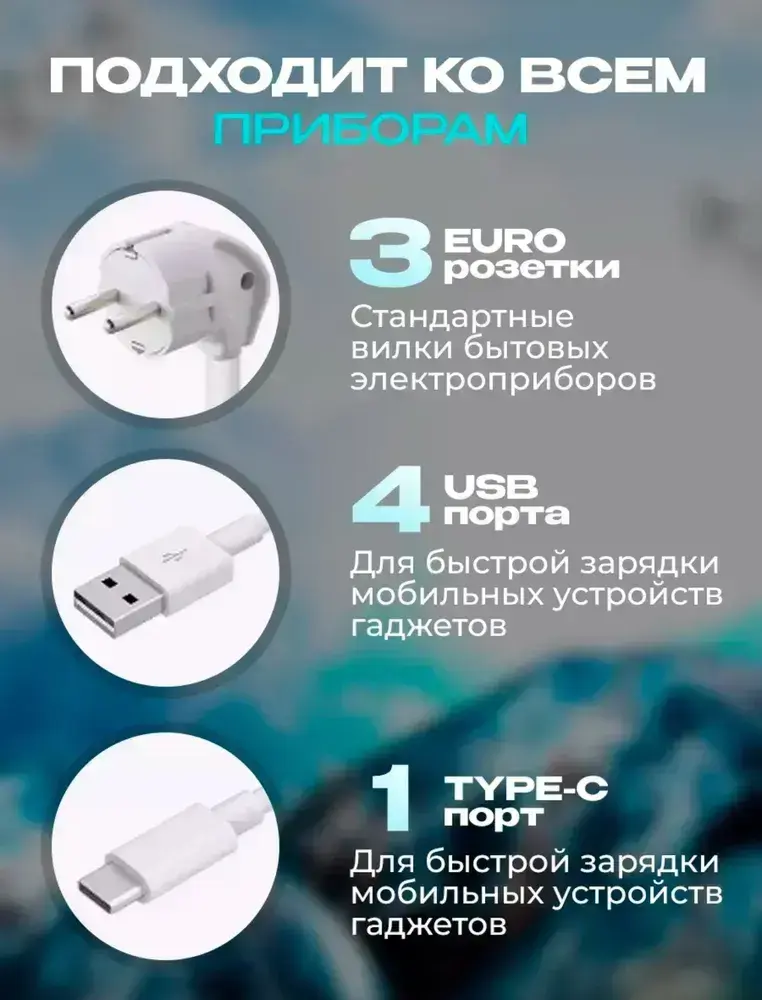 ПОДХОДИТ КО ВСЕМ ПРИБОРАМ

3 EURO розетки

Стандартные вилки бытовых электроприборов

4 USB порта

Для быстрой зарядки мобильных устройств гаджетов

1 TYPE-C порт

Для быстрой зарядки мобильных устройств гаджетов