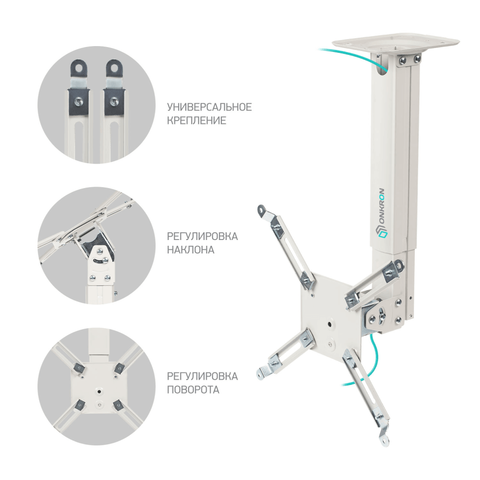 УНИВЕРСАЛЬНОЕ КРЕПЛЕНИЕ

РЕГУЛИРОВКА НАКЛОНА

РЕГУЛИРОВКА ПОВОРОТА

ONKRON