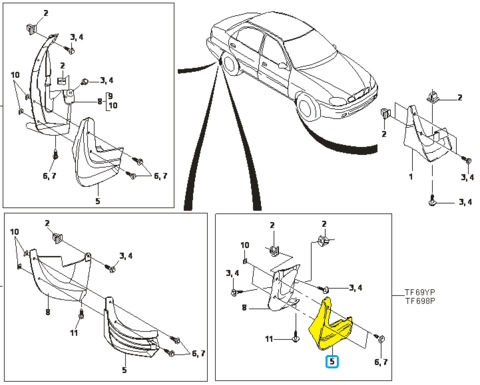 2
3, 4
2
3, 4
10
8
9
10
6, 7
6, 7
5

2
2
1
3, 4
3, 4

2
10
3, 4
8
11
6, 7
5

2
2
10
3, 4
3, 4
8
11
5
6, 7

TF69YP
TF698P