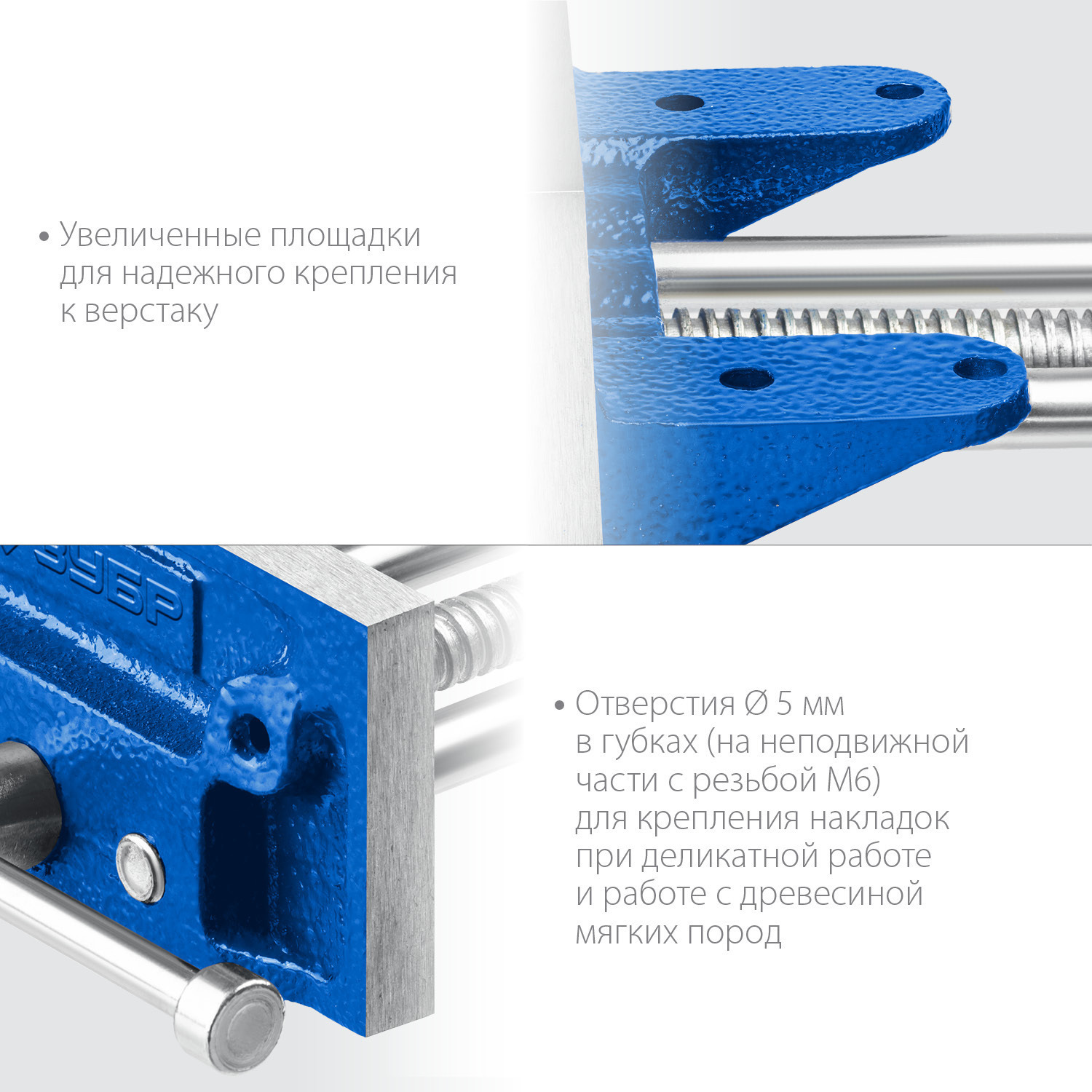 • Увеличенные площадки для надежного крепления к верстаку

ЗУБР

• Отверстия Ø 5 мм в губках (на неподвижной части с резьбой М6) для крепления накладок при деликатной работе и работе с древесиной мягких пород