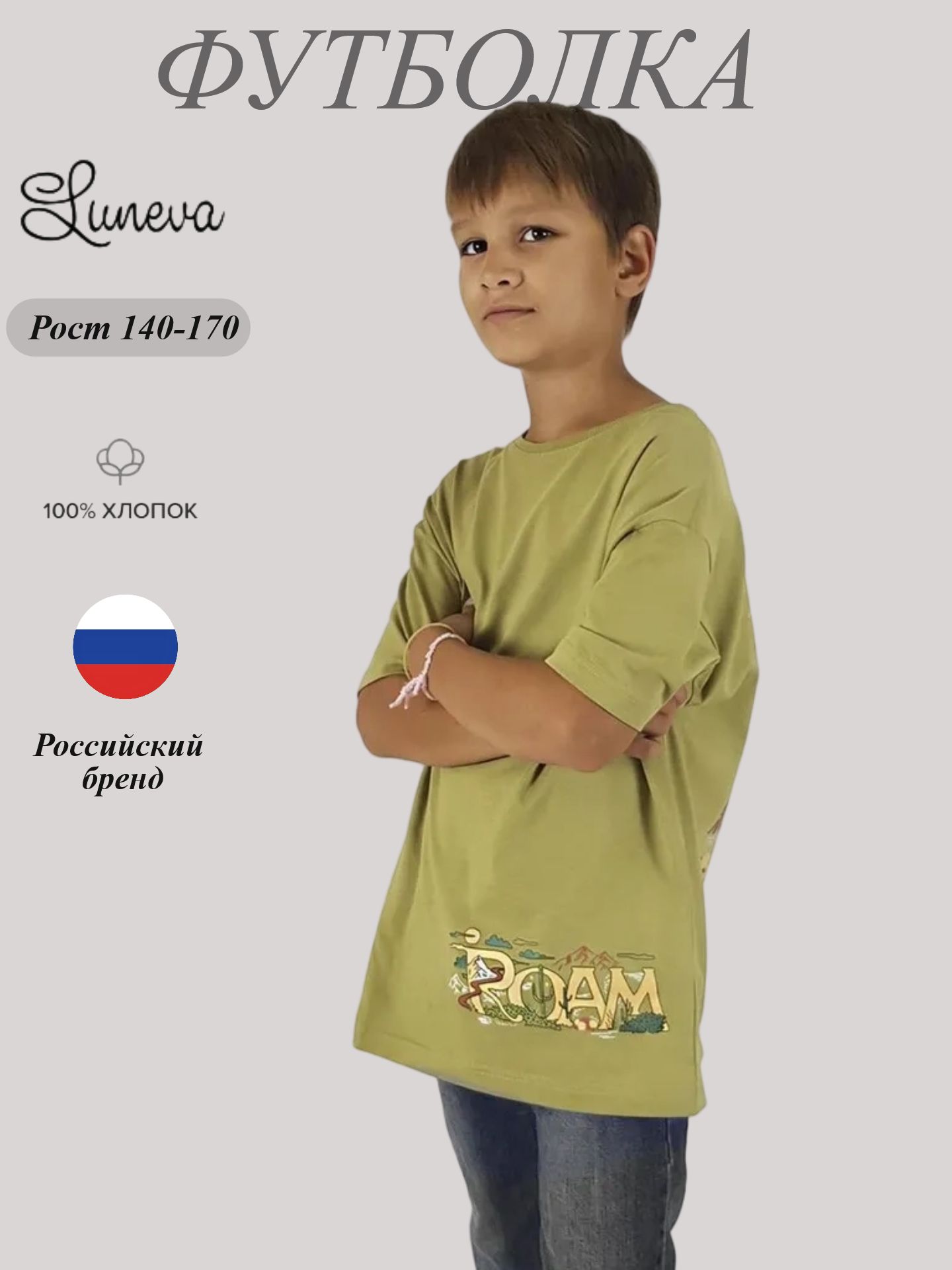 ФУТБОЛКА

Luneva

Рост 140-170

100% ХЛОПОК

Российский бренд

ROAM