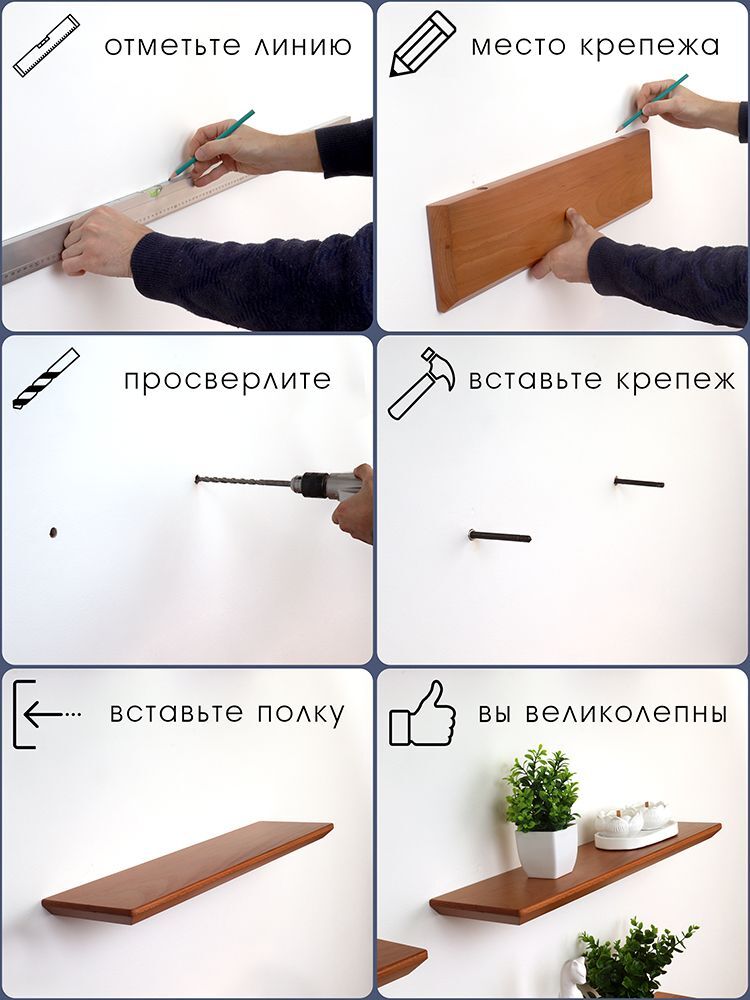 отметьте линию

место крепежа

просверлите

вставьте крепеж

вставьте полку

вы великолепны