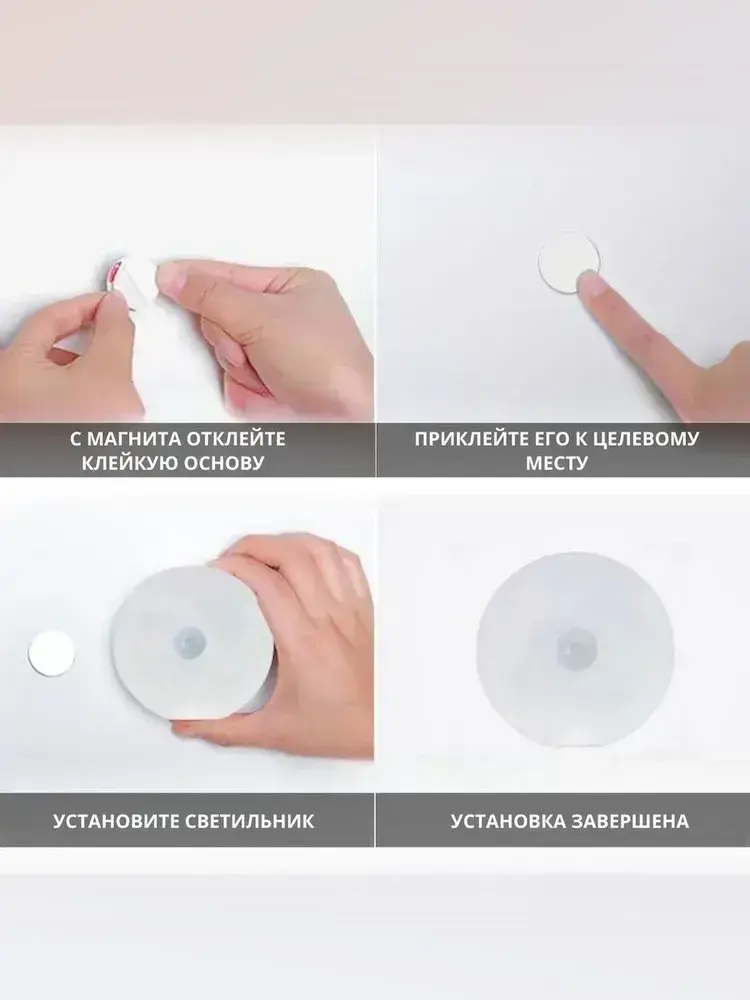 С МАГНИТА ОТКЛЕЙТЕ КЛЕЙКУЮ ОСНОВУ

ПРИКЛЕЙТЕ ЕГО К ЦЕЛЕВОМУ МЕСТУ

УСТАНОВИТЕ СВЕТИЛЬНИК

УСТАНОВКА ЗАВЕРШЕНА