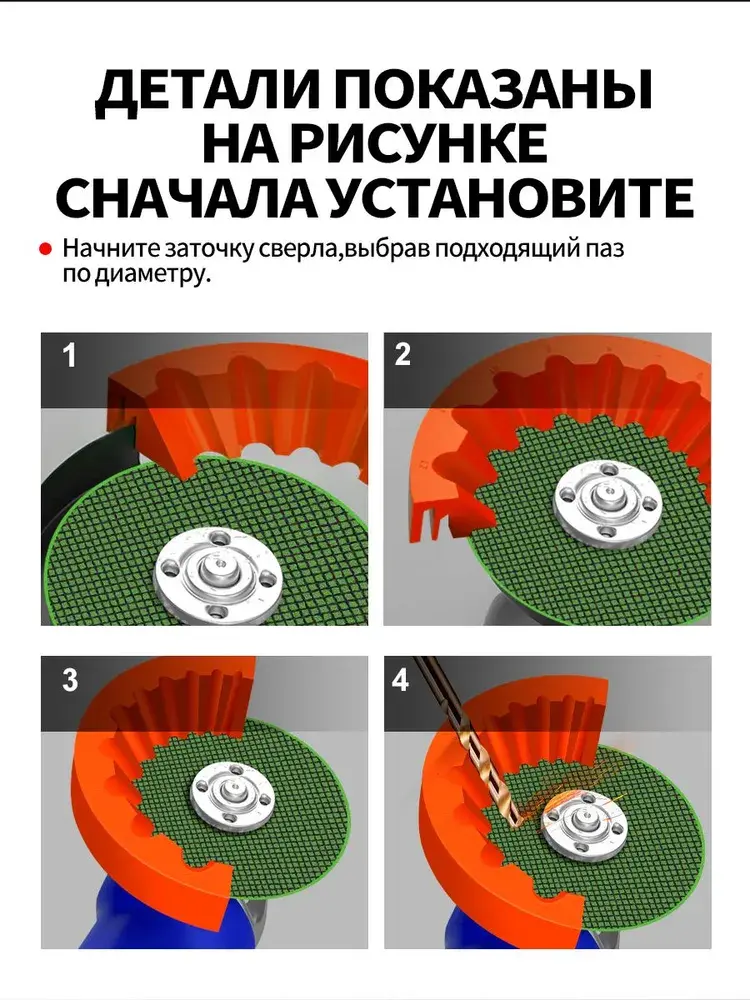 ДЕТАЛИ ПОКАЗАНЫ НА РИСУНКЕ СНАЧАЛА УСТАНОВИТЕ

Начните заточку сверла,выбрав подходящий паз по диаметру.

1

2

3

4