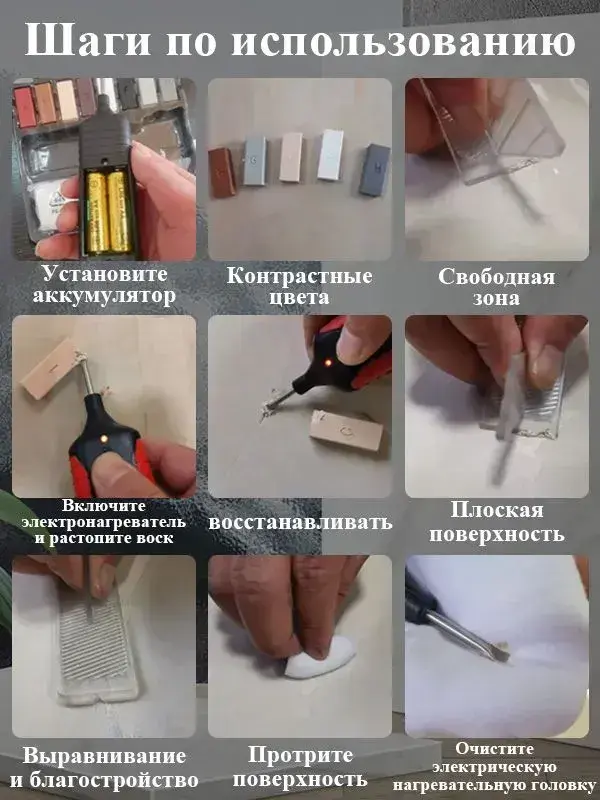 Шаги по использованию

Установите аккумулятор

Контрастные цвета

Свободная зона

Включите электронагреватель и растопите воск

восстанавливать

Плоская поверхность

Выравнивание и благостройство

Протрите поверхность

Очистите электрическую нагревательную головку