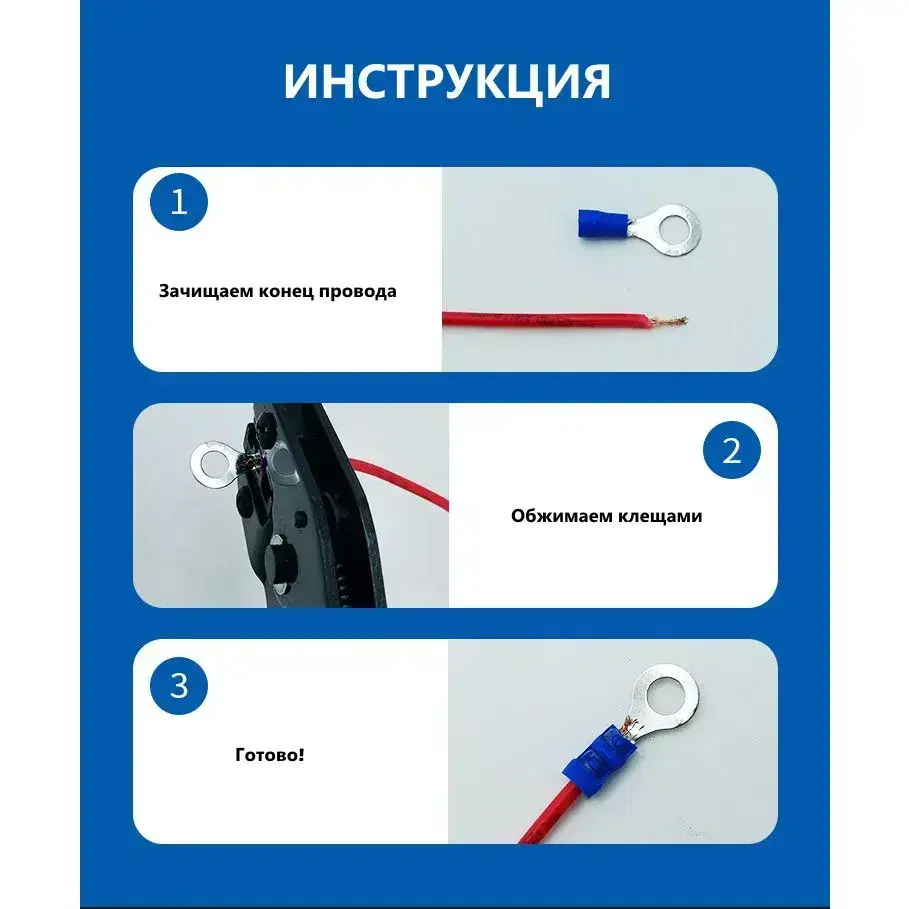 ИНСТРУКЦИЯ

1

Зачищаем конец провода

2

Обжимаем клещами

3

Готово!