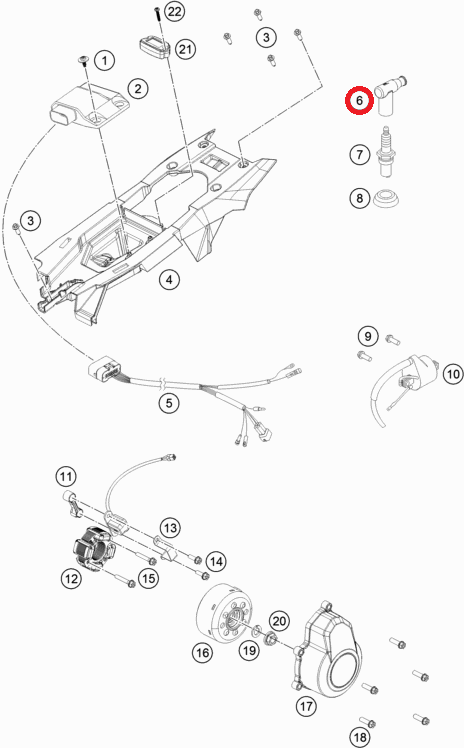 22
3
21
1
2
6
7
8
3
4
9
10
5
11
13
14
12
15
20
16
19
17
18