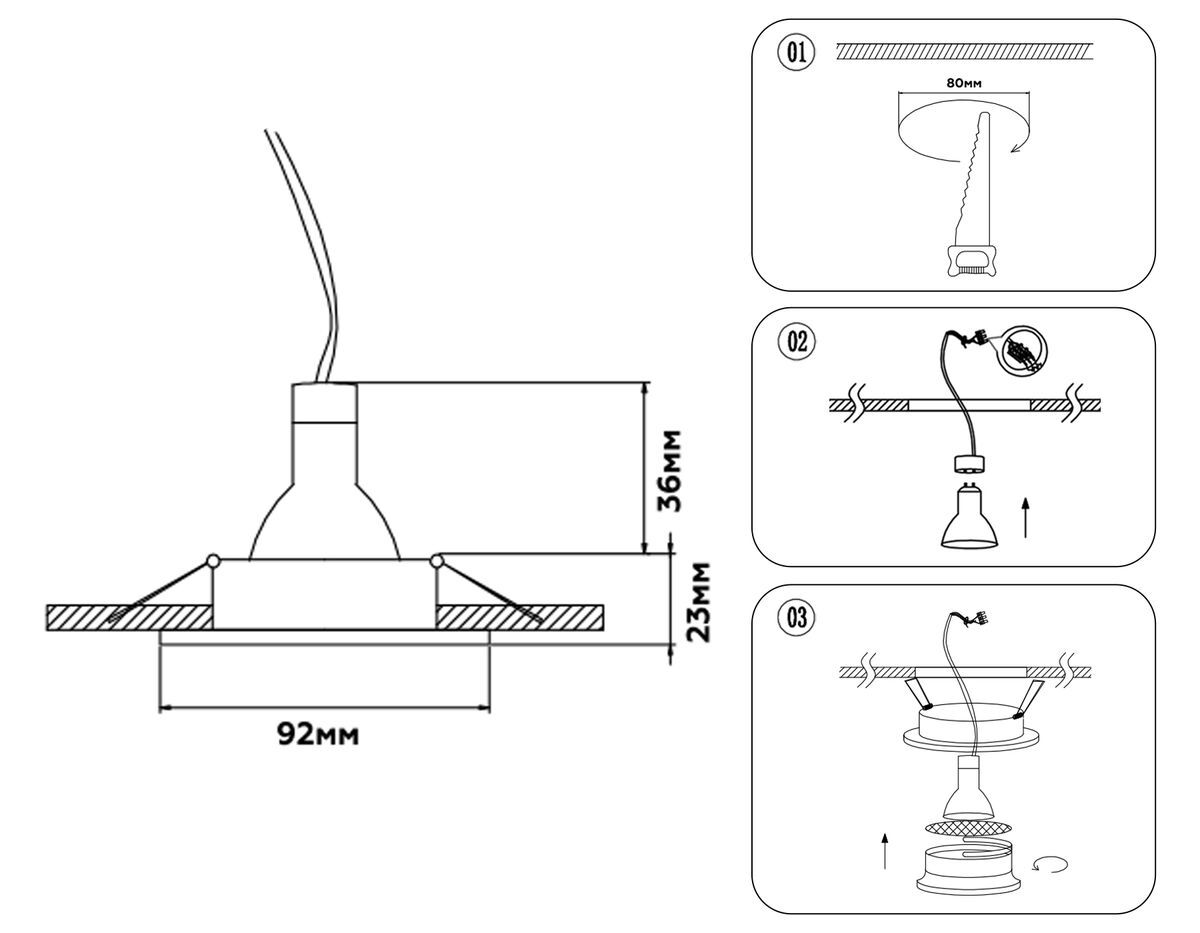 36мм

23мм

92мм

01

80мм

02

03