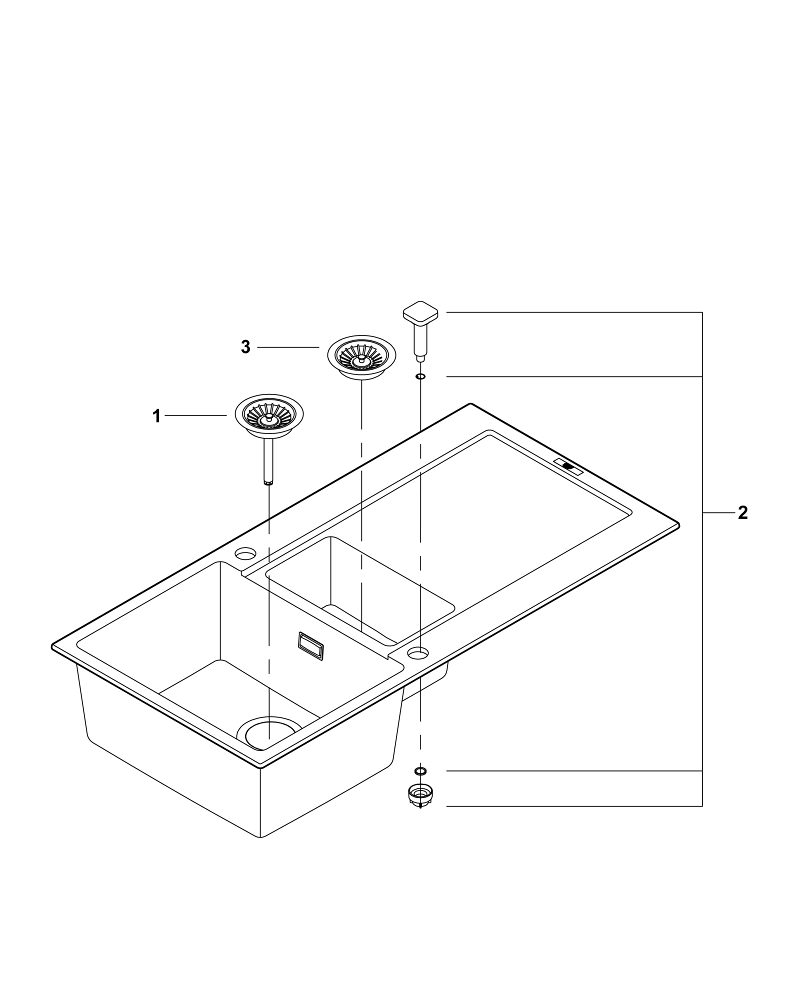 3
1
2