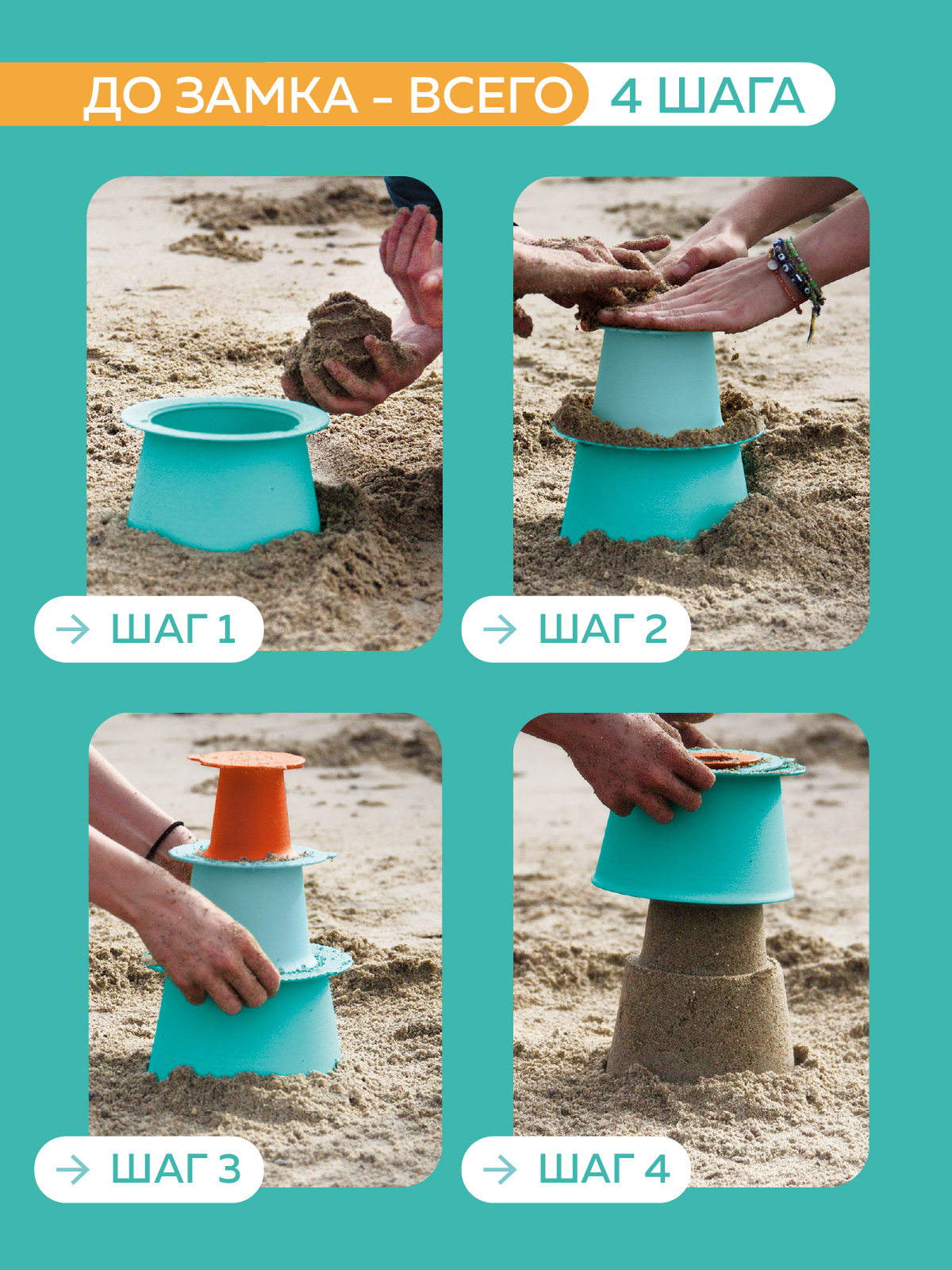 ДО ЗАМКА - ВСЕГО 4 ШАГА

→ ШАГ 1

→ ШАГ 2

→ ШАГ 3

→ ШАГ 4