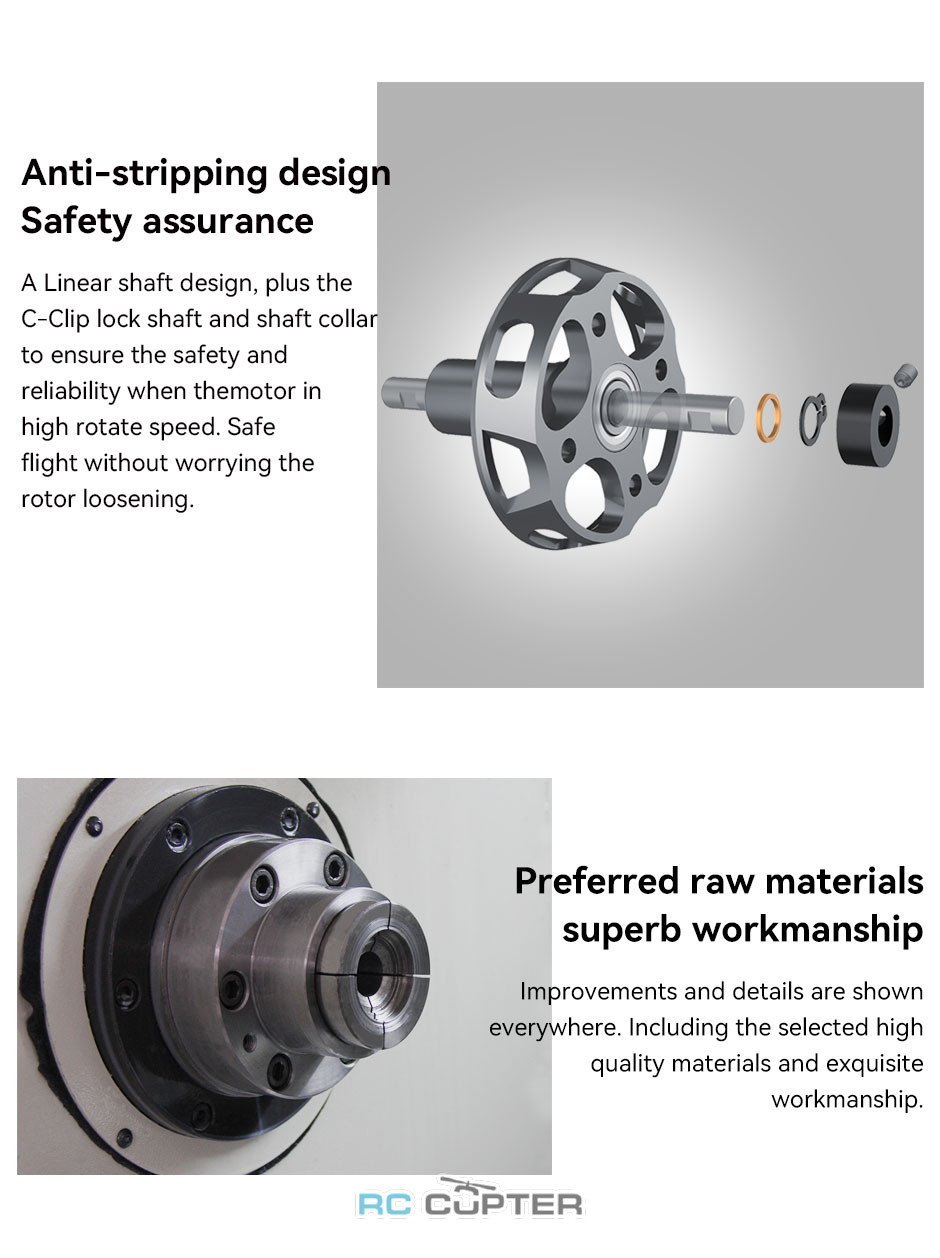 Anti-stripping design
Safety assurance

A Linear shaft design, plus the C-Clip lock shaft and shaft collar to ensure the safety and reliability when themotor in high rotate speed. Safe flight without worrying the rotor loosening.

Preferred raw materials
superb workmanship

Improvements and details are shown everywhere. Including the selected high quality materials and exquisite workmanship.

RC COPTER