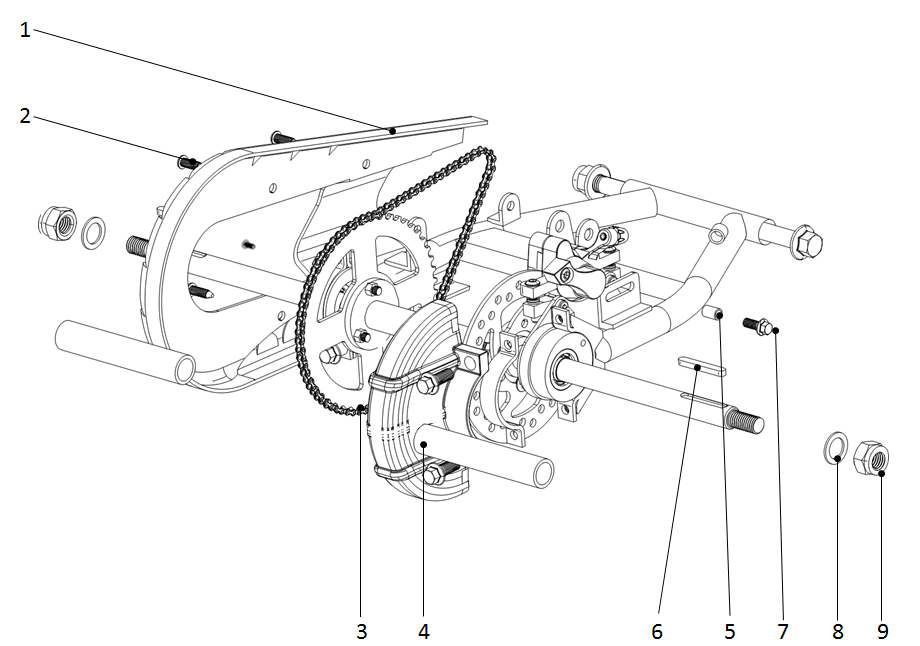 1
2
3
4
6
5
7
8
9