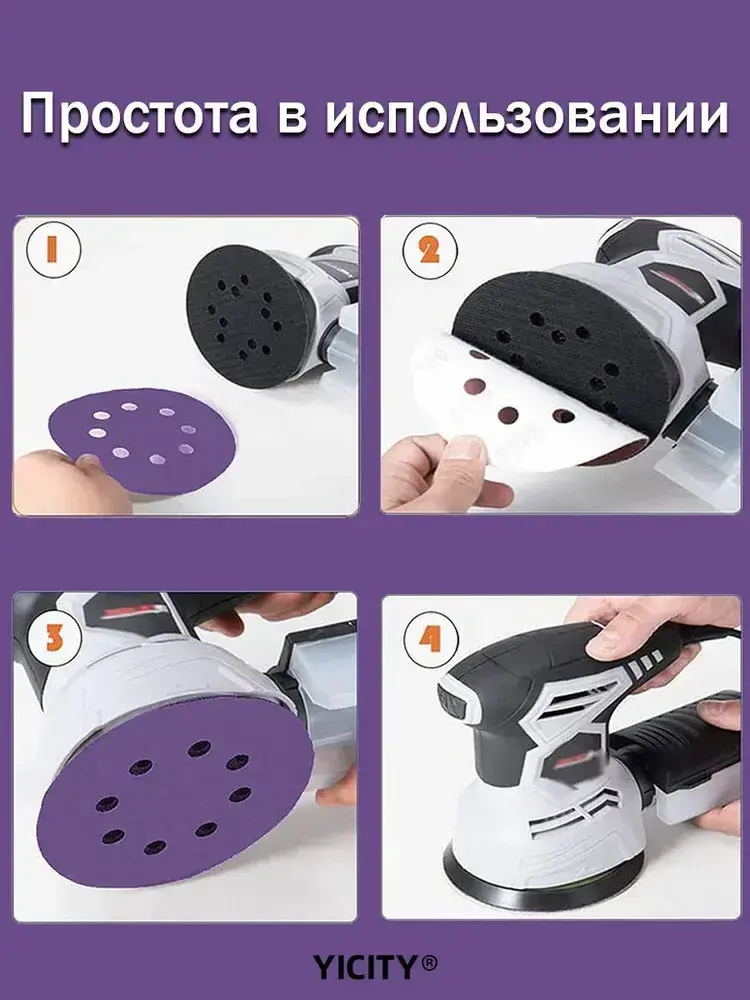 Простота в использовании

1

2

3

4

YICITY®