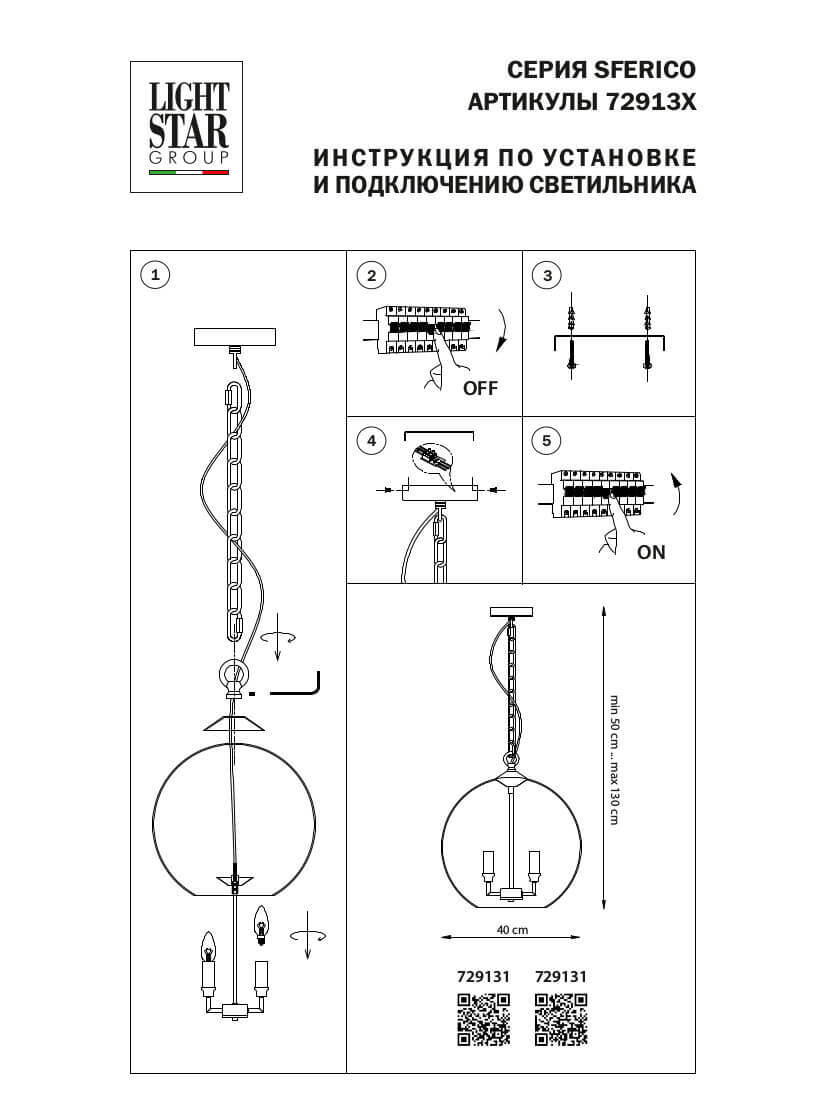 LIGHT STAR GROUP

СЕРИЯ SFERICO
АРТИКУЛЫ 72913X

ИНСТРУКЦИЯ ПО УСТАНОВКЕ
И ПОДКЛЮЧЕНИЮ СВЕТИЛЬНИКА

1

2

OFF

3

4

5

ON

min 50 cm ... max 130 cm

40 cm

729131 729131