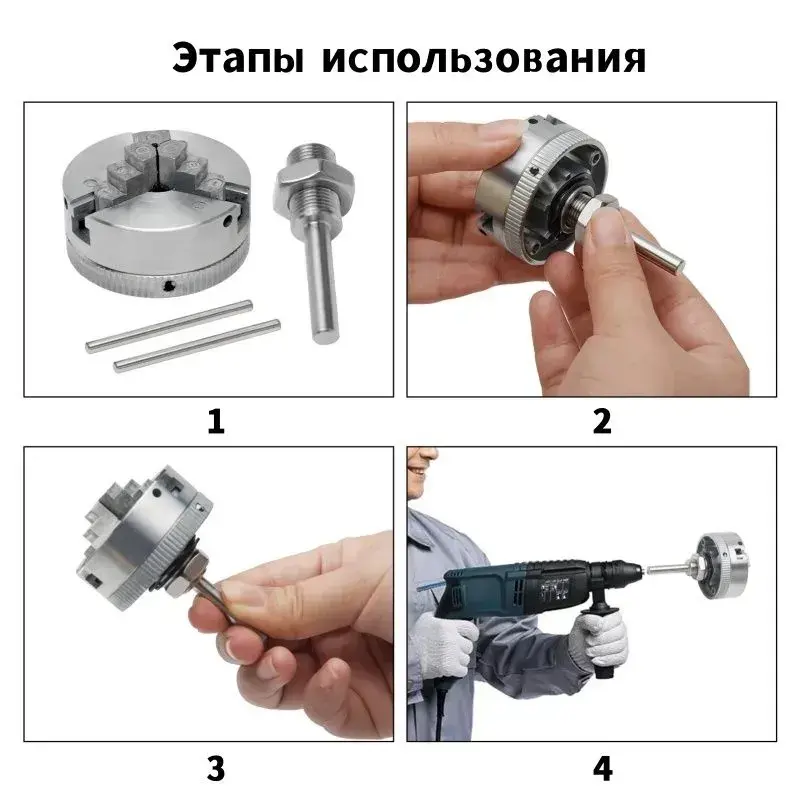 Этапы использования

1

2

3

4