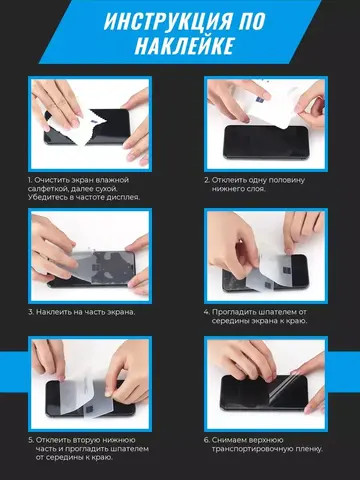 ИНСТРУКЦИЯ ПО НАКЛЕЙКЕ

1. Очистить экран влажной салфеткой, далее сухой. Убедитесь в частоте дисплея.

2. Отклеить одну половину нижнего слоя.

3. Наклеить на часть экрана.

4. Прогладить шпателем от середины экрана к краю.

5. Отклеить вторую нижнюю часть и прогладить шпателем от середины к краю.

6. Снимаем верхнюю транспортировочную пленку.