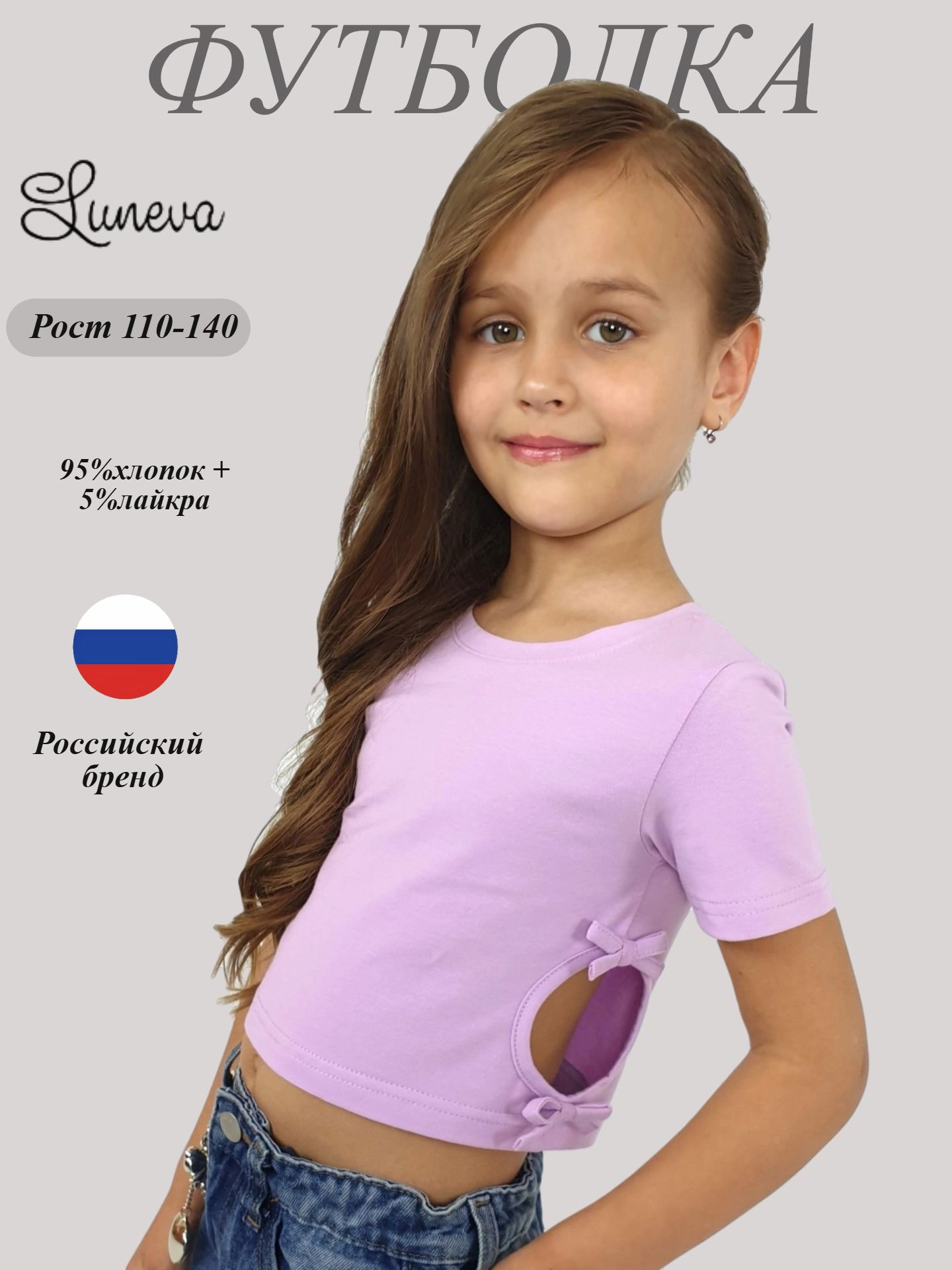 ФУТБОЛКА

Luneva

Рост 110-140

95%хлопок + 5%лайкра

Российский бренд