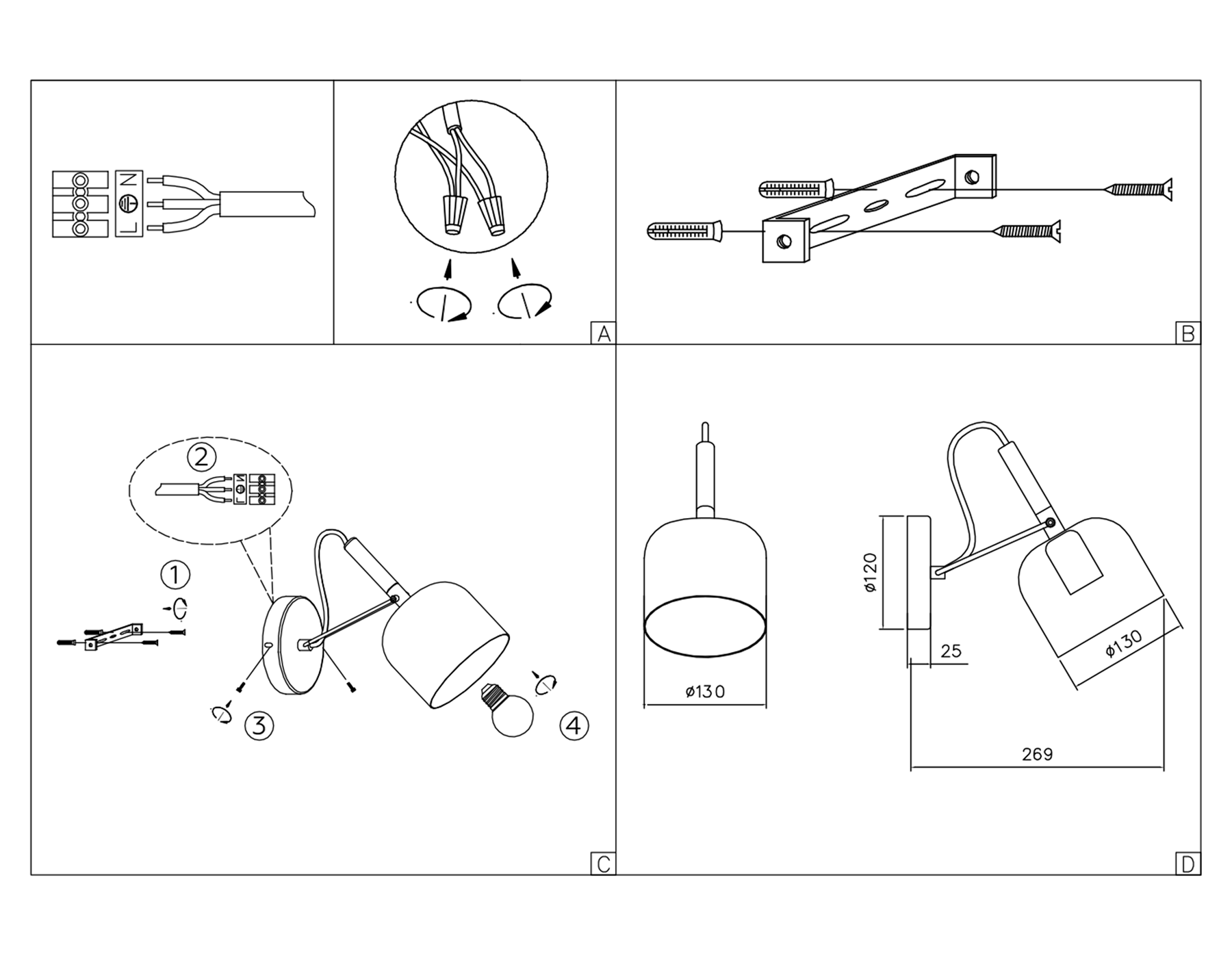 N
L
A
B
2
1
3
4
C
ø130
ø120
25
ø130
269
D