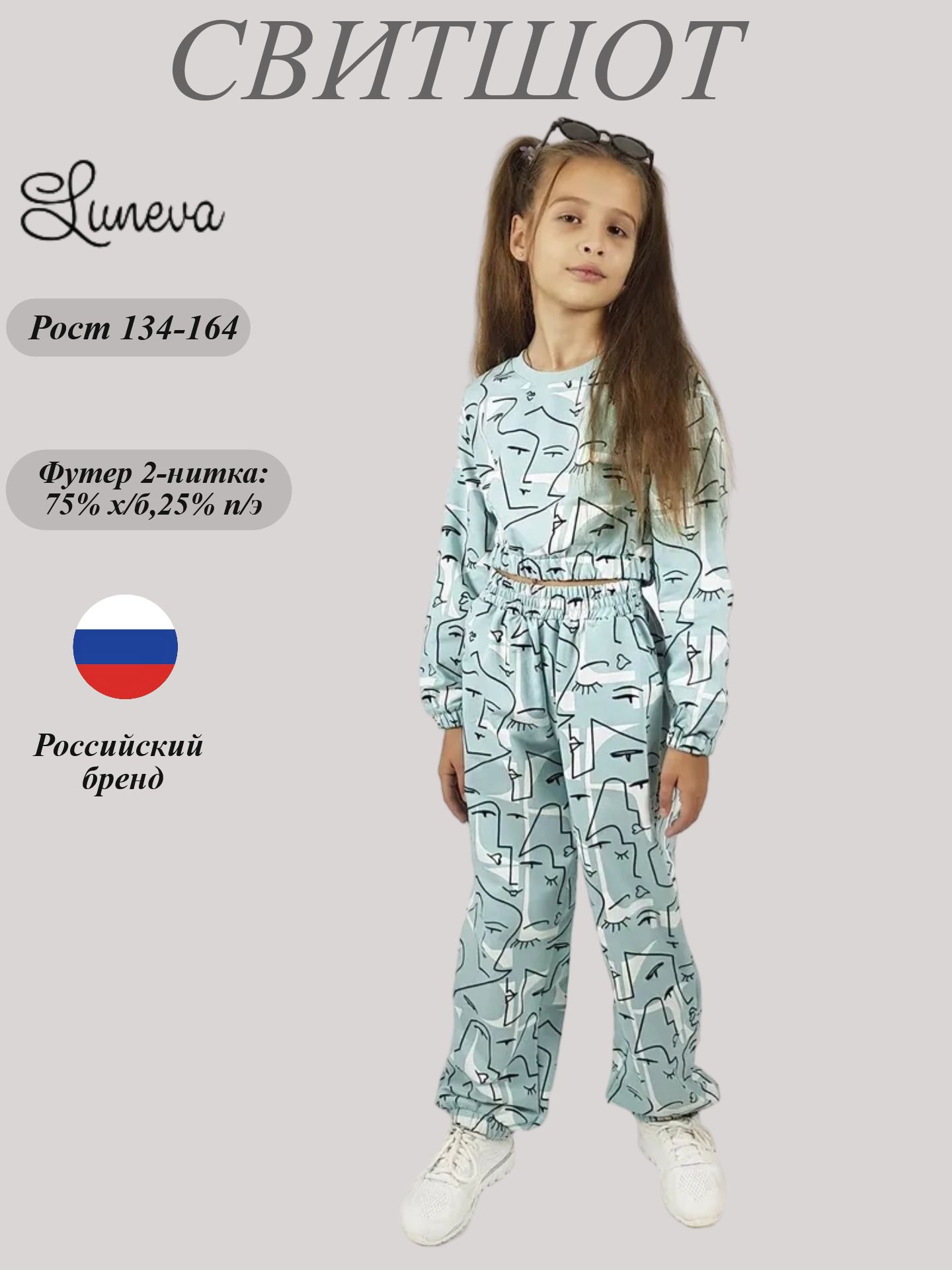 СВИТШОТ

Luneva

Рост 134-164

Футер 2-нитка: 75% х/б,25% п/э

Российский бренд