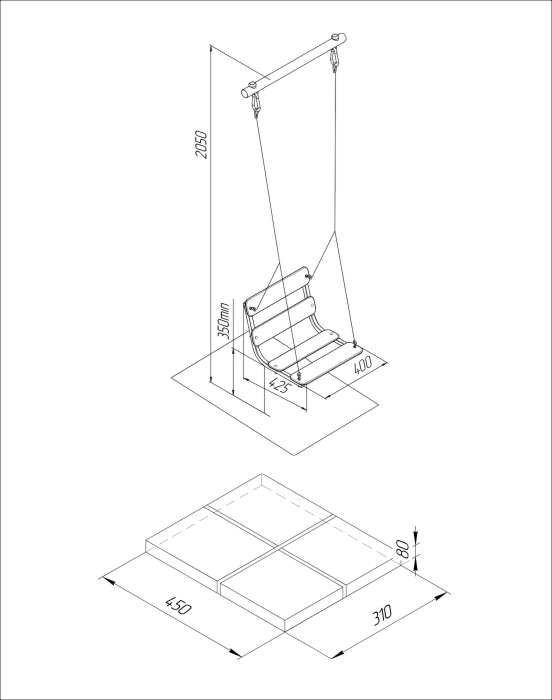 2050

350min

425

400

80

450

310