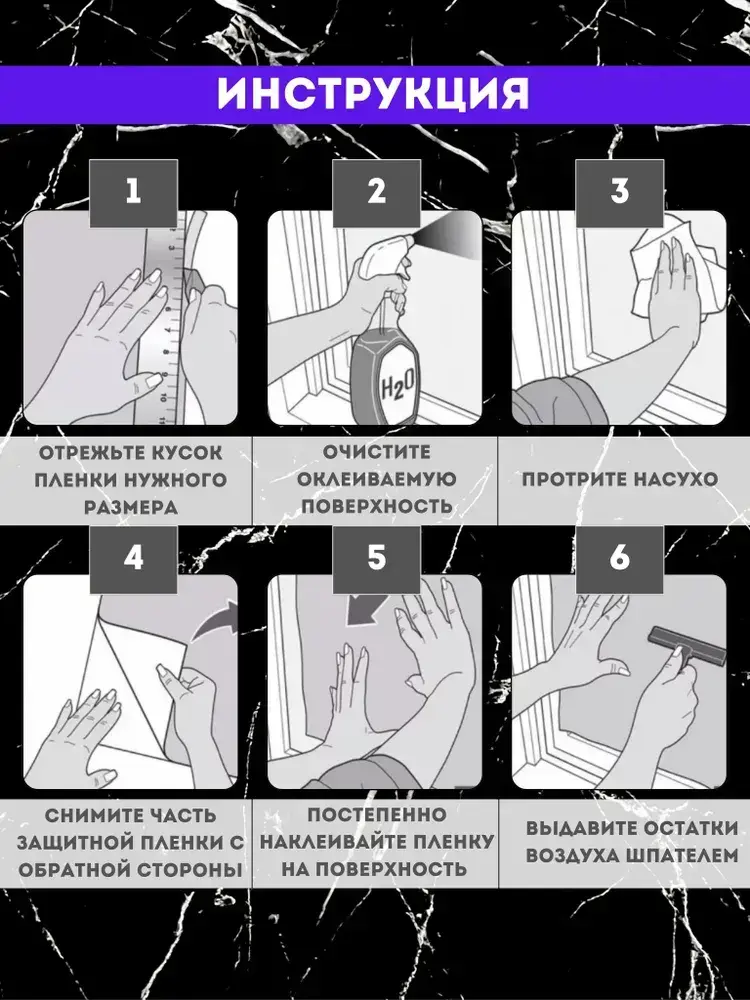 ИНСТРУКЦИЯ

1

ОТРЕЖЬТЕ КУСОК ПЛЕНКИ НУЖНОГО РАЗМЕРА

2

$H_2O$

ОЧИСТИТЕ ОКЛЕИВАЕМУЮ ПОВЕРХНОСТЬ

3

ПРОТРИТЕ НАСУХО

4

СНИМИТЕ ЧАСТЬ ЗАЩИТНОЙ ПЛЕНКИ С ОБРАТНОЙ СТОРОНЫ

5

ПОСТЕПЕННО НАКЛЕИВАЙТЕ ПЛЕНКУ НА ПОВЕРХНОСТЬ

6

ВЫДАВИТЕ ОСТАТКИ ВОЗДУХА ШПАТЕЛЕМ