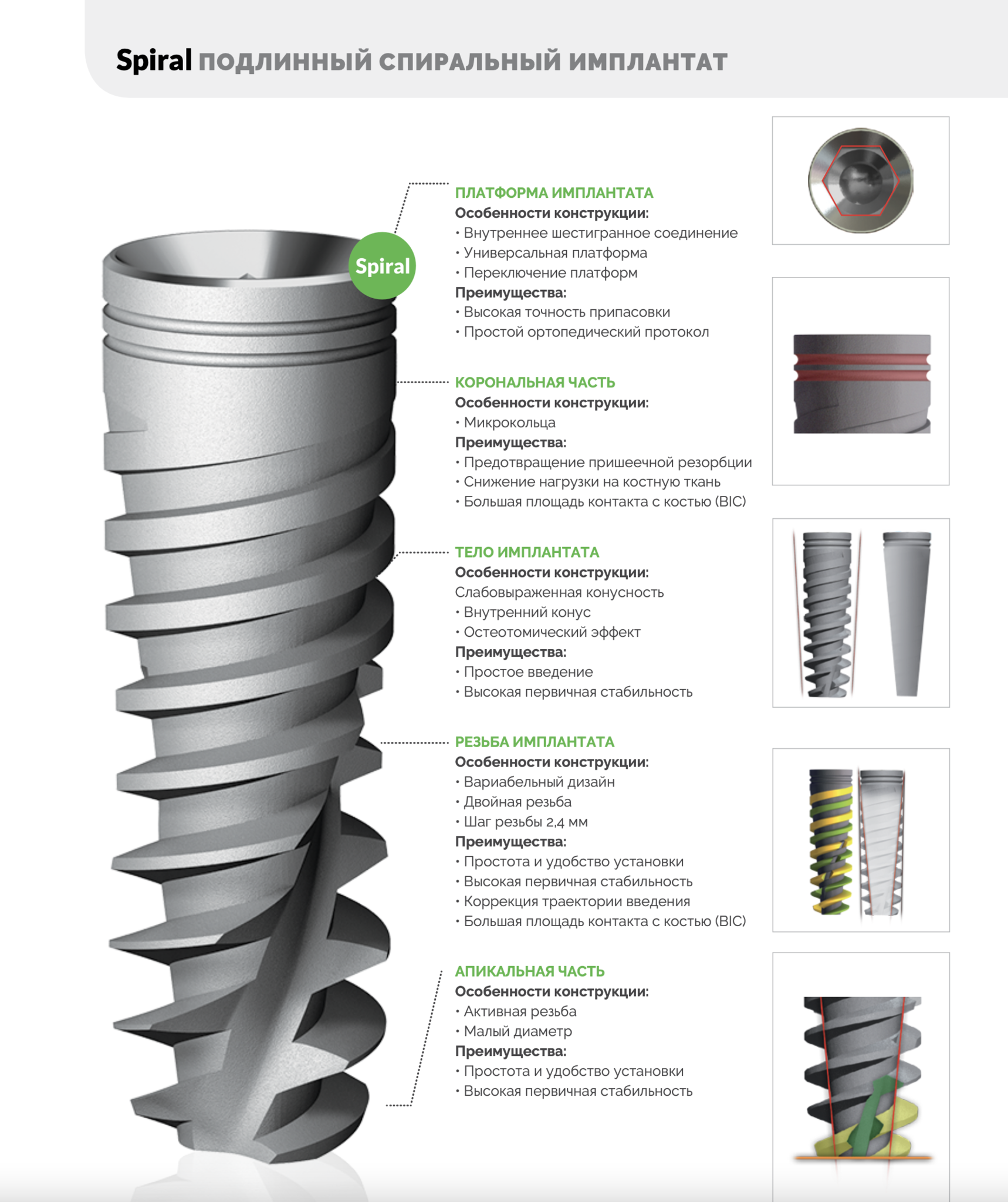 Spiral ПОДЛИННЫЙ СПИРАЛЬНЫЙ ИМПЛАНТАТ

Spiral

ПЛАТФОРМА ИМПЛАНТАТА
Особенности конструкции:
• Внутреннее шестигранное соединение
• Универсальная платформа
• Переключение платформ
Преимущества:
• Высокая точность припасовки
• Простой ортопедический протокол

КОРОНАЛЬНАЯ ЧАСТЬ
Особенности конструкции:
• Микрокольца
Преимущества:
• Предотвращение пришеечной резорбции
• Снижение нагрузки на костную ткань
• Большая площадь контакта с костью (BIC)

ТЕЛО ИМПЛАНТАТА
Особенности конструкции:
Слабовыраженная конусность
• Внутренний конус
• Остеотомический эффект
Преимущества:
• Простое введение
• Высокая первичная стабильность

РЕЗЬБА ИМПЛАНТАТА
Особенности конструкции:
• Вариабельный дизайн
• Двойная резьба
• Шаг резьбы 2,4 мм
Преимущества:
• Простота и удобство установки
• Высокая первичная стабильность
• Коррекция траектории введения
• Большая площадь контакта с костью (BIC)

АПИКАЛЬНАЯ ЧАСТЬ
Особенности конструкции:
• Активная резьба
• Малый диаметр
Преимущества:
• Простота и удобство установки
• Высокая первичная стабильность