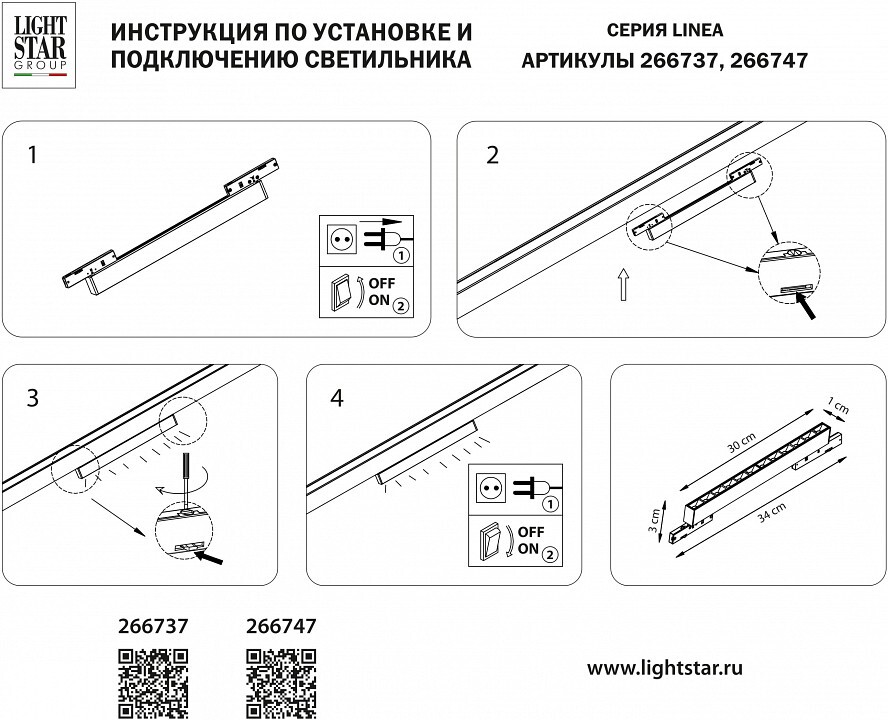 LIGHT STAR GROUP

ИНСТРУКЦИЯ ПО УСТАНОВКЕ И ПОДКЛЮЧЕНИЮ СВЕТИЛЬНИКА

СЕРИЯ LINEA
АРТИКУЛЫ 266737, 266747

1

1
OFF
ON 2

2

3

4

1
OFF
ON 2

1 cm
30 cm
3 cm
34 cm

266737

266747

www.lightstar.ru