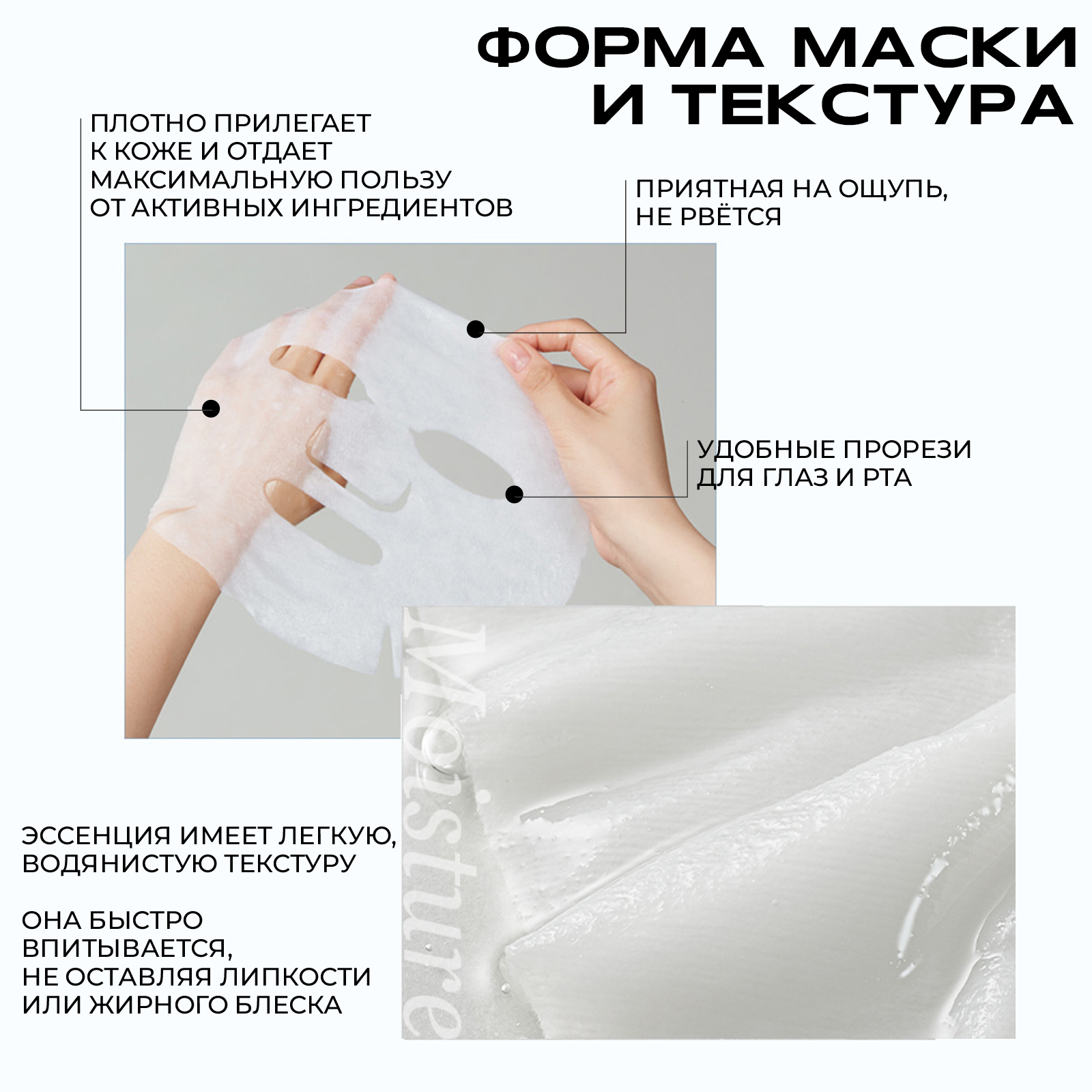 ФОРМА МАСКИ И ТЕКСТУРА

ПЛОТНО ПРИЛЕГАЕТ К КОЖЕ И ОТДАЕТ МАКСИМАЛЬНУЮ ПОЛЬЗУ ОТ АКТИВНЫХ ИНГРЕДИЕНТОВ

ПРИЯТНАЯ НА ОЩУПЬ, НЕ РВЁТСЯ

УДОБНЫЕ ПРОРЕЗИ ДЛЯ ГЛАЗ И РТА

Moisture

ЭССЕНЦИЯ ИМЕЕТ ЛЕГКУЮ, ВОДЯНИСТУЮ ТЕКСТУРУ

ОНА БЫСТРО ВПИТЫВАЕТСЯ, НЕ ОСТАВЛЯЯ ЛИПКОСТИ ИЛИ ЖИРНОГО БЛЕСКА