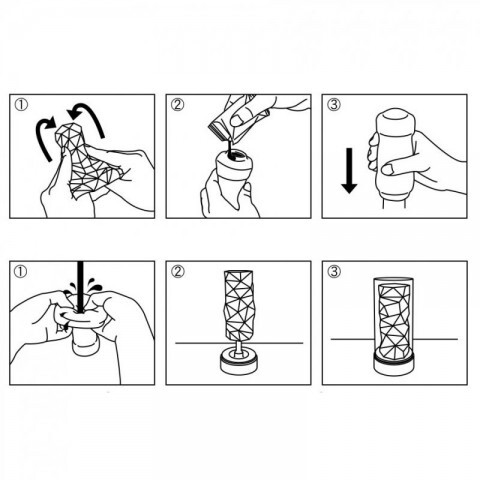 ①

②

③

①

②

③