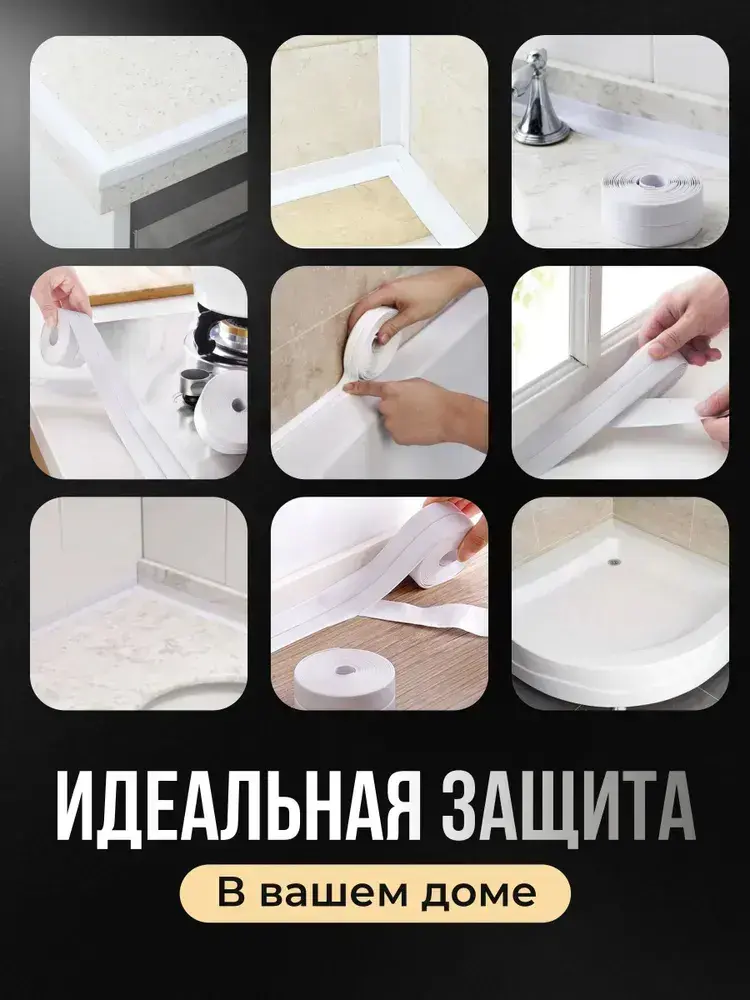 ИДЕАЛЬНАЯ ЗАЩИТА

В вашем доме