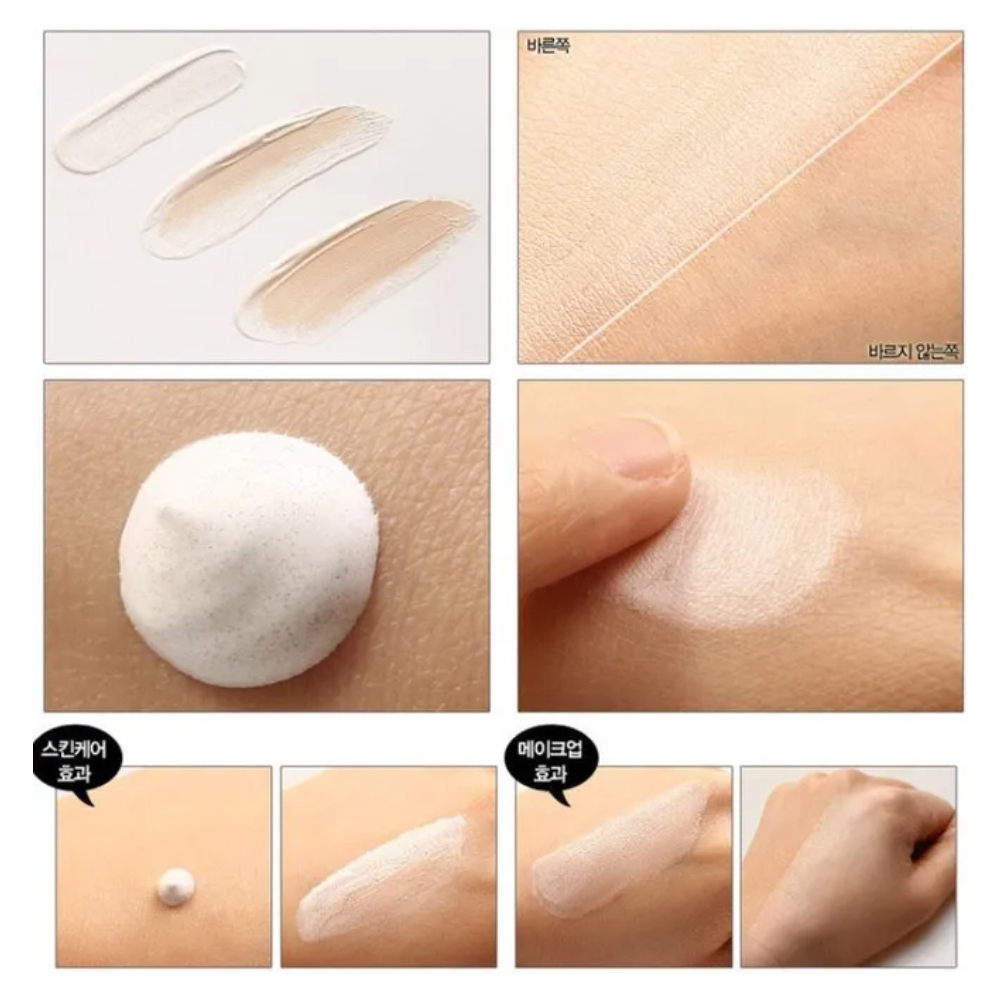 바른쪽

바르지 않는쪽

스킨케어 효과

메이크업 효과