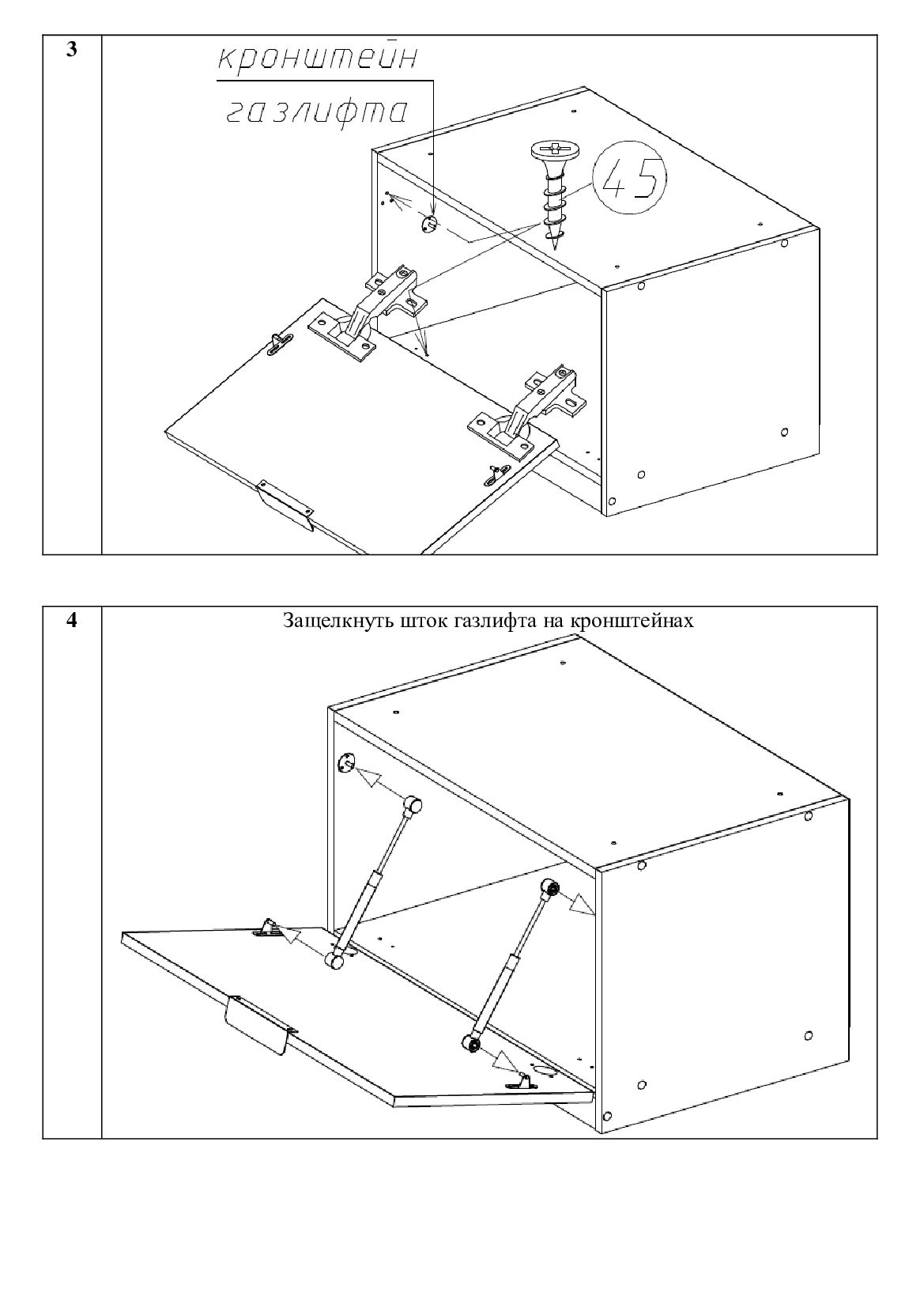 3

кронштейн
газлифта

45

4

Защелкнуть шток газлифта на кронштейнах