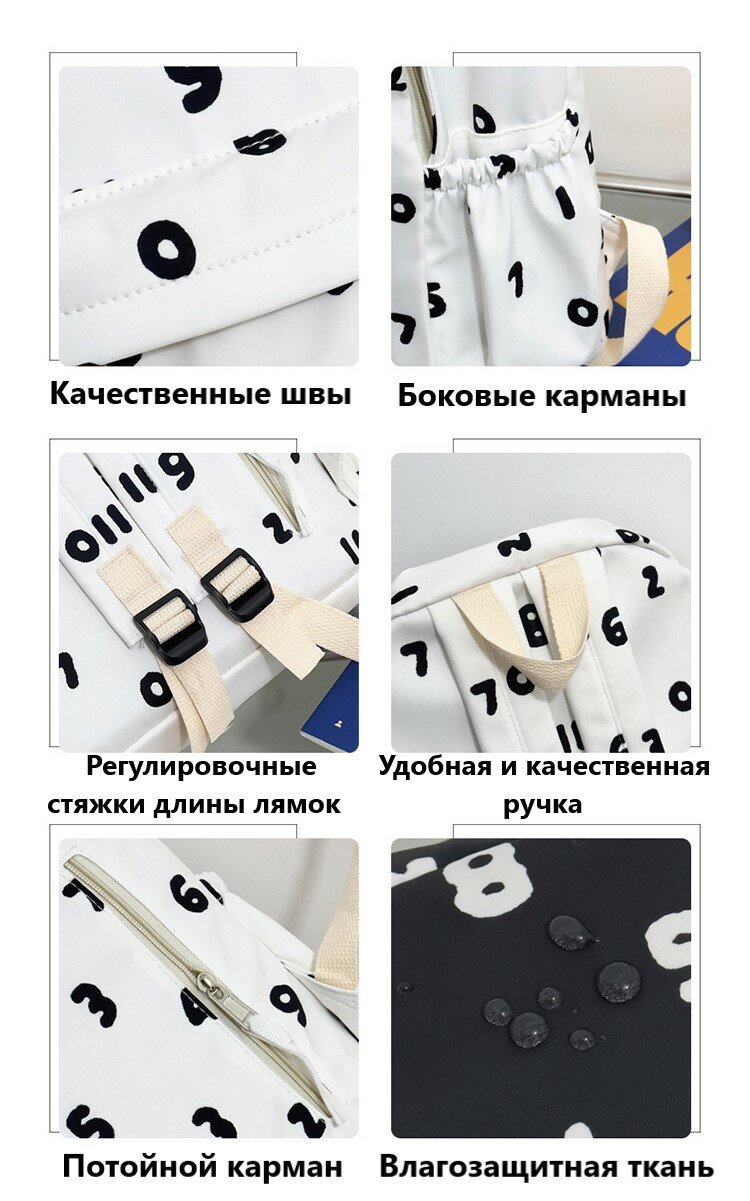 Качественные швы

Боковые карманы

Регулировочные стяжки длины лямок

Удобная и качественная ручка

Потойной карман

Влагозащитная ткань